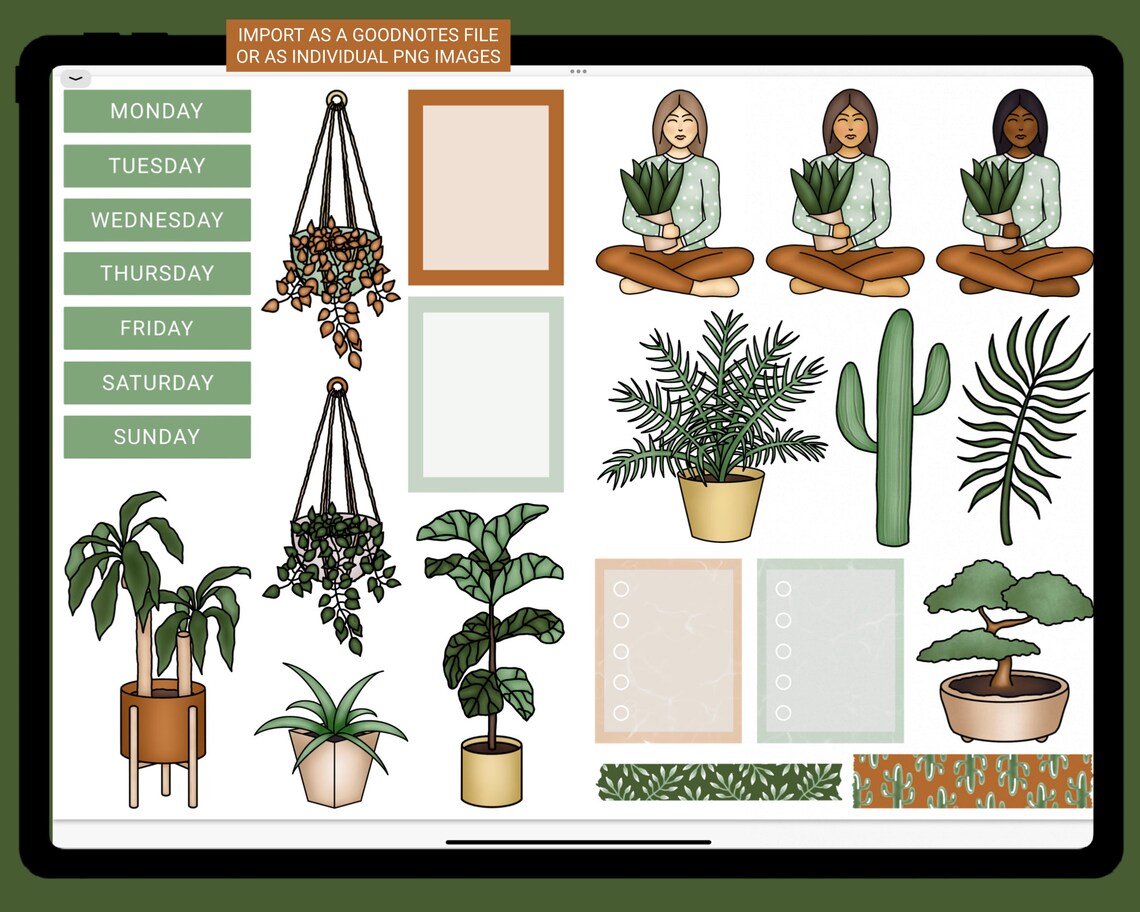 IMPORT AS A GOODNOTES FILE
OR AS INDIVIDUAL PNG IMAGES

MONDAY
TUESDAY
WEDNESDAY
THURSDAY
FRIDAY
SATURDAY
SUNDAY