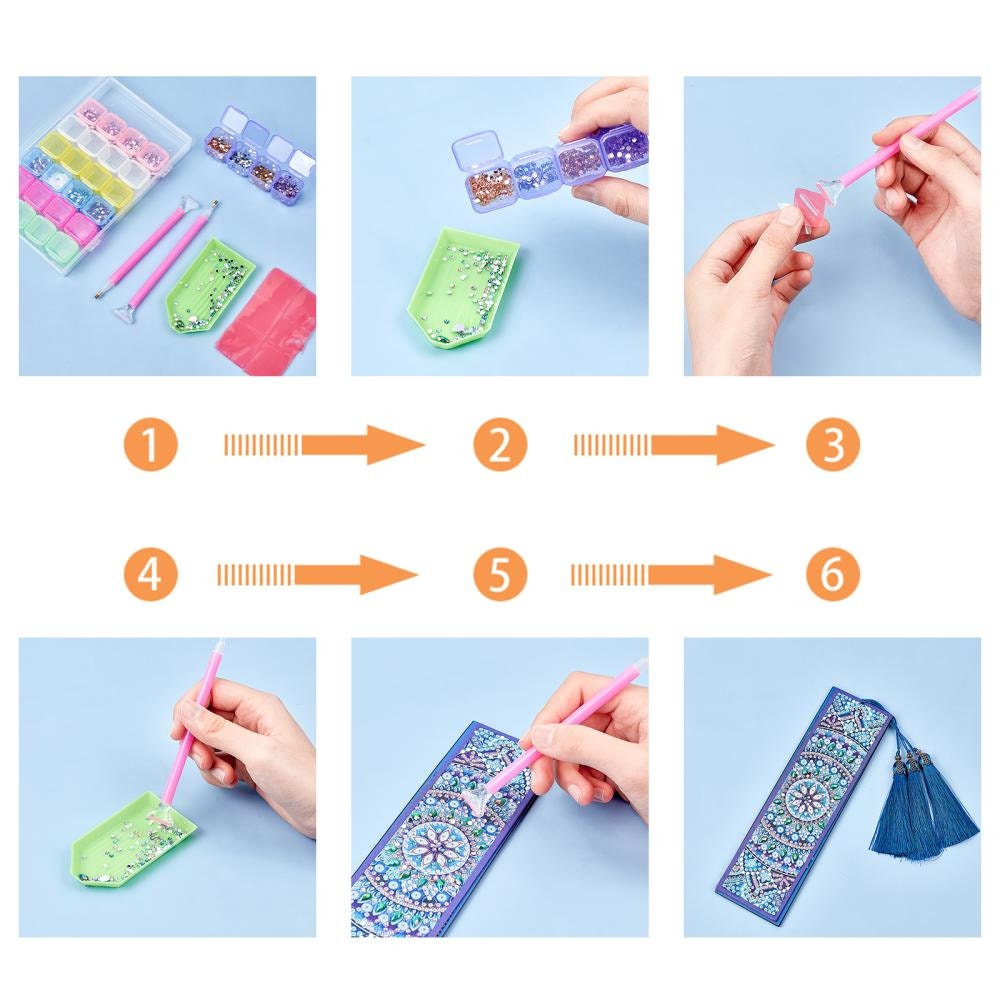 1 2 3

4 5 6