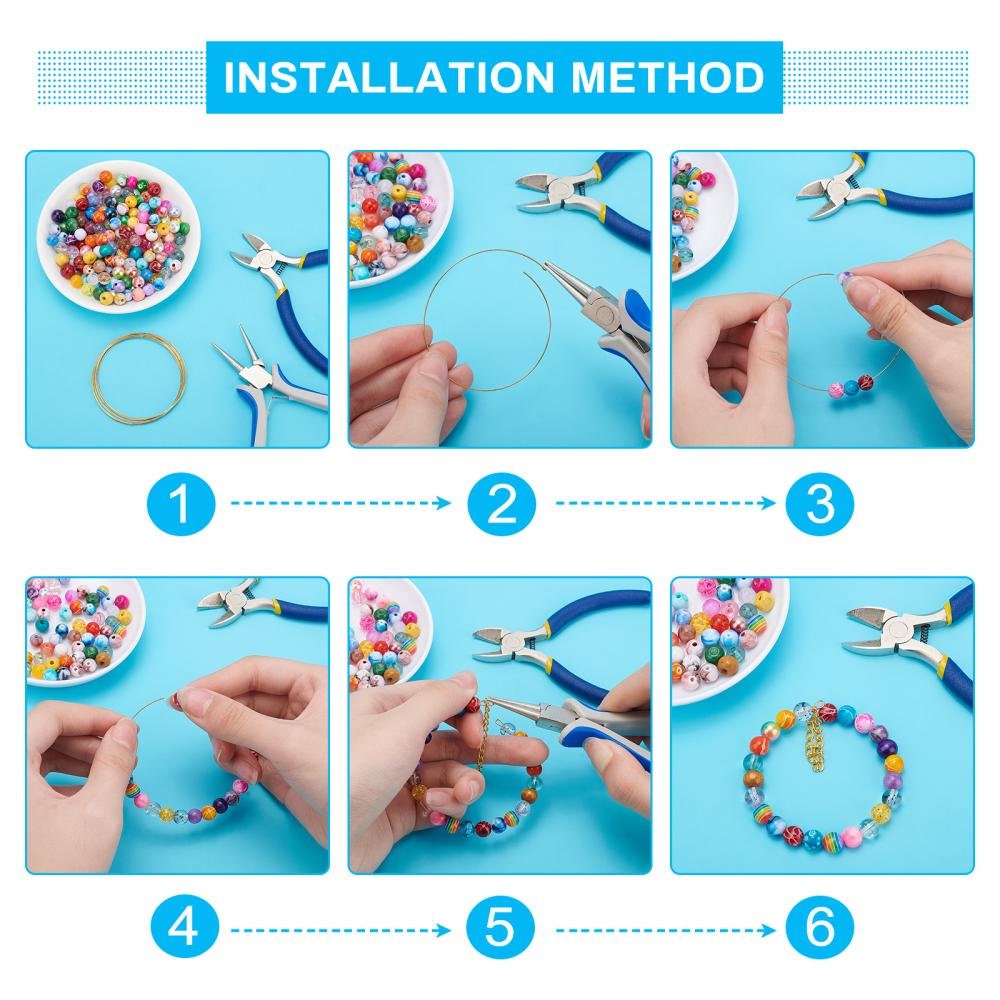 INSTALLATION METHOD

1

2

3

4

5

6