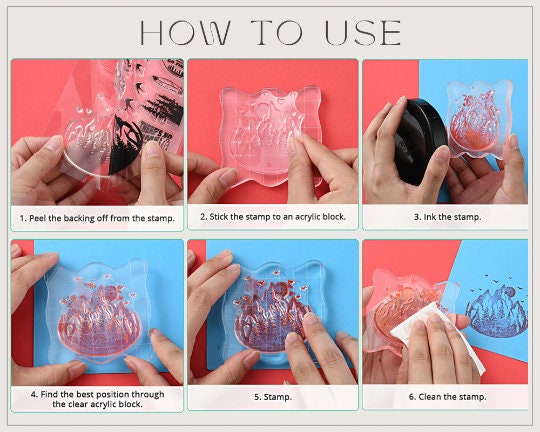 HOW TO USE

1. Peel the backing off from the stamp.

2. Stick the stamp to an acrylic block.

3. Ink the stamp.

4. Find the best position through the clear acrylic block.

5. Stamp.

6. Clean the stamp.