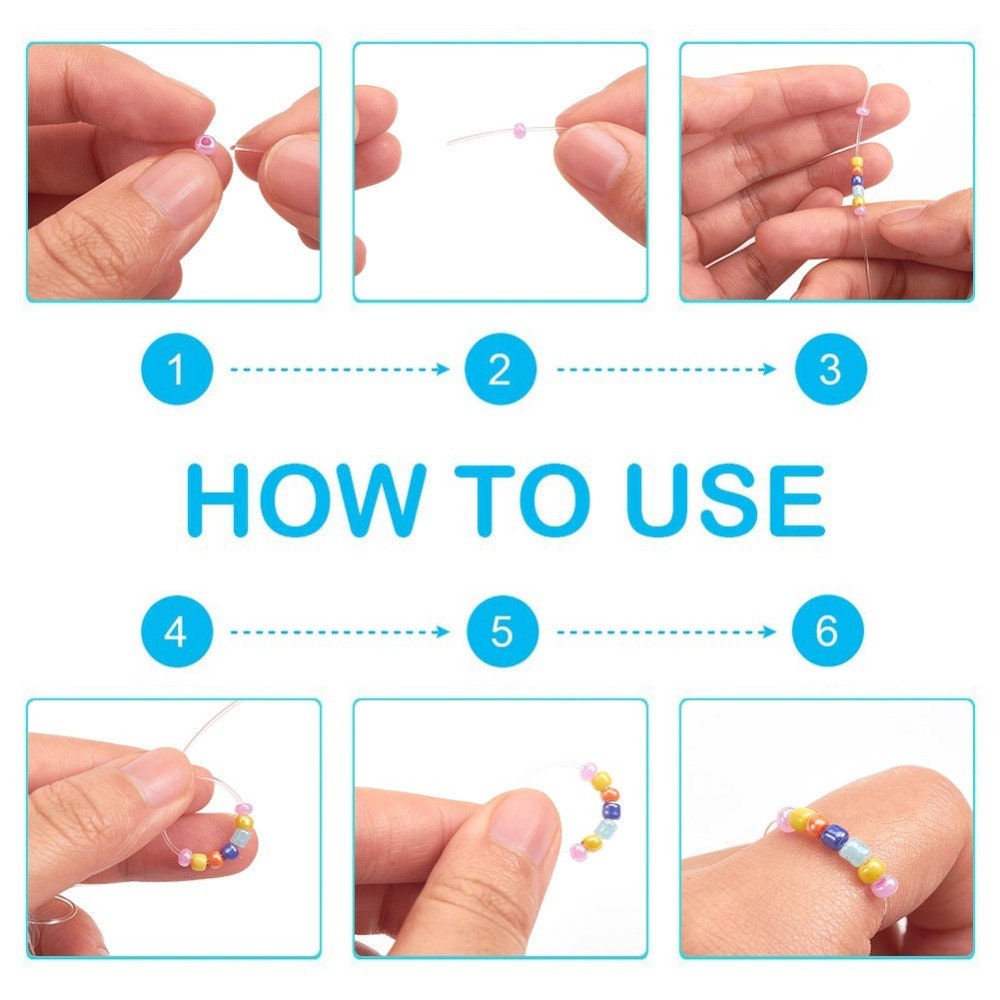 1
2
3

HOW TO USE

4
5
6