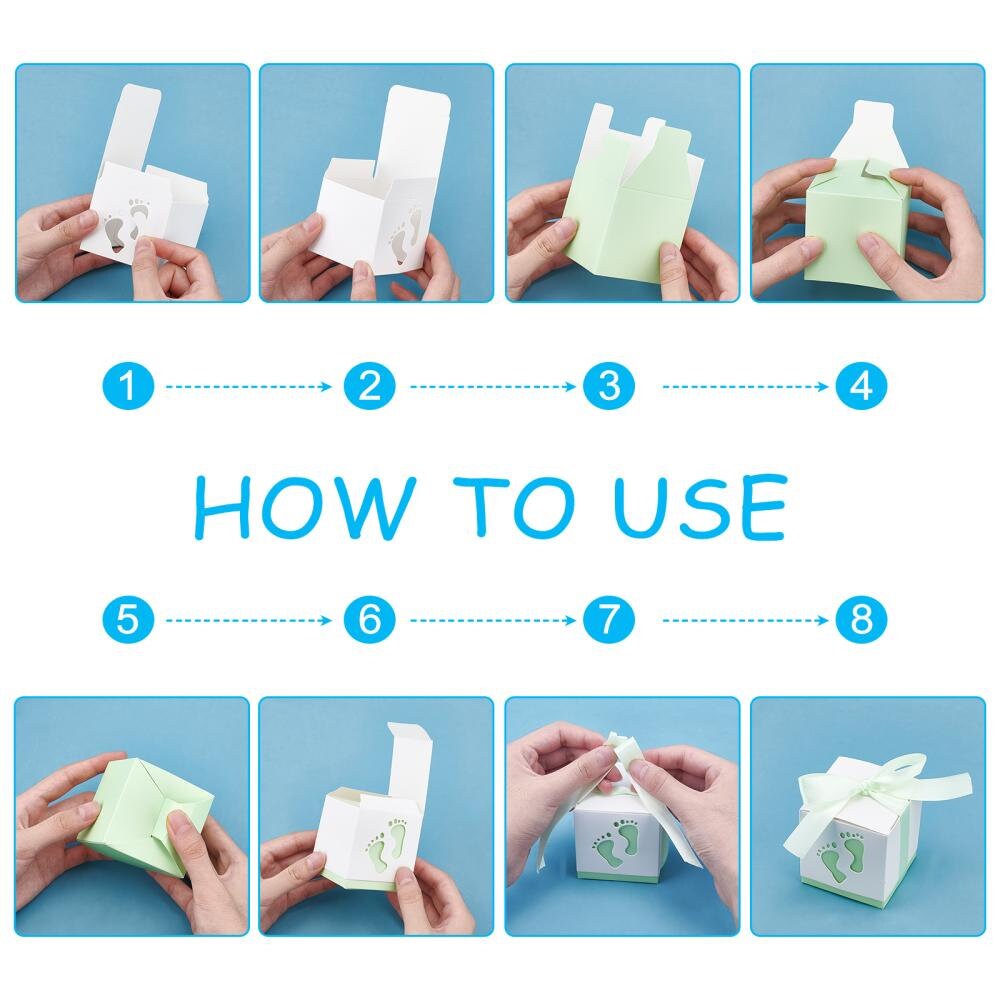 1 2 3 4

HOW TO USE

5 6 7 8