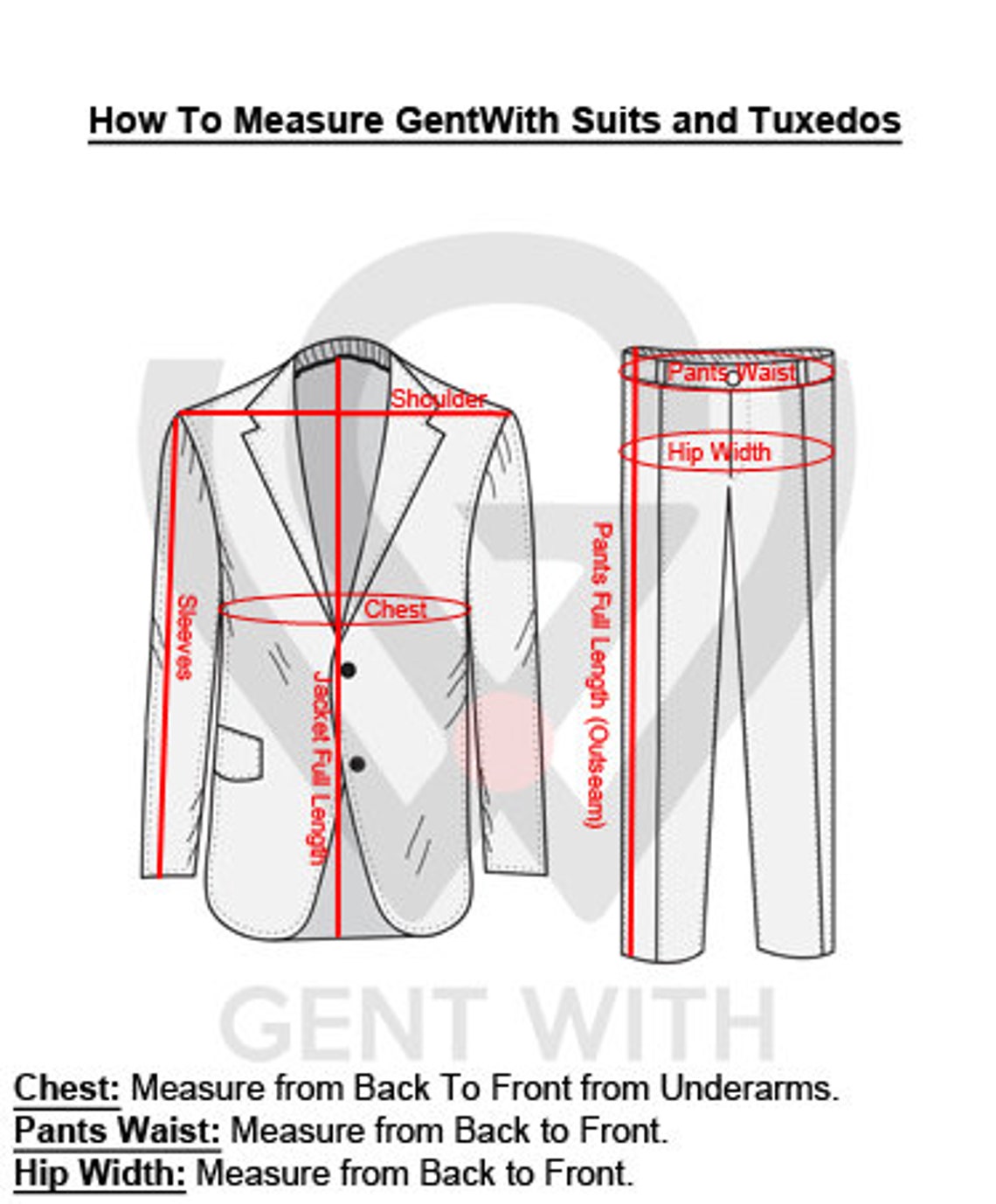 How To Measure GentWith Suits and Tuxedos

Shoulder

Sleeves

Chest

Jacket Full Length

Pants Waist

Hip Width

Pants Full Length (Outseam)

GENT WITH

Chest: Measure from Back To Front from Underarms.
Pants Waist: Measure from Back to Front.
Hip Width: Measure from Back to Front.