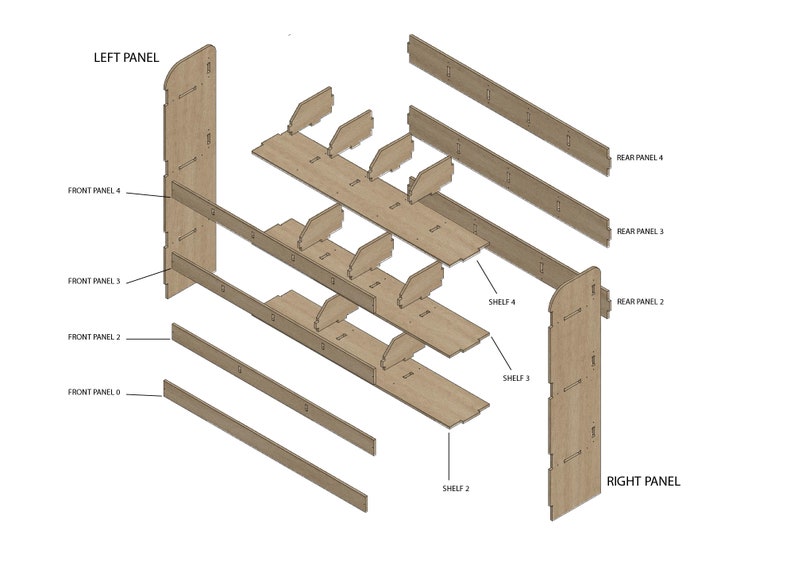 LEFT PANEL

REAR PANEL 4

FRONT PANEL 4

REAR PANEL 3

FRONT PANEL 3

SHELF 4

REAR PANEL 2

FRONT PANEL 2

SHELF 3

FRONT PANEL 0

SHELF 2

RIGHT PANEL