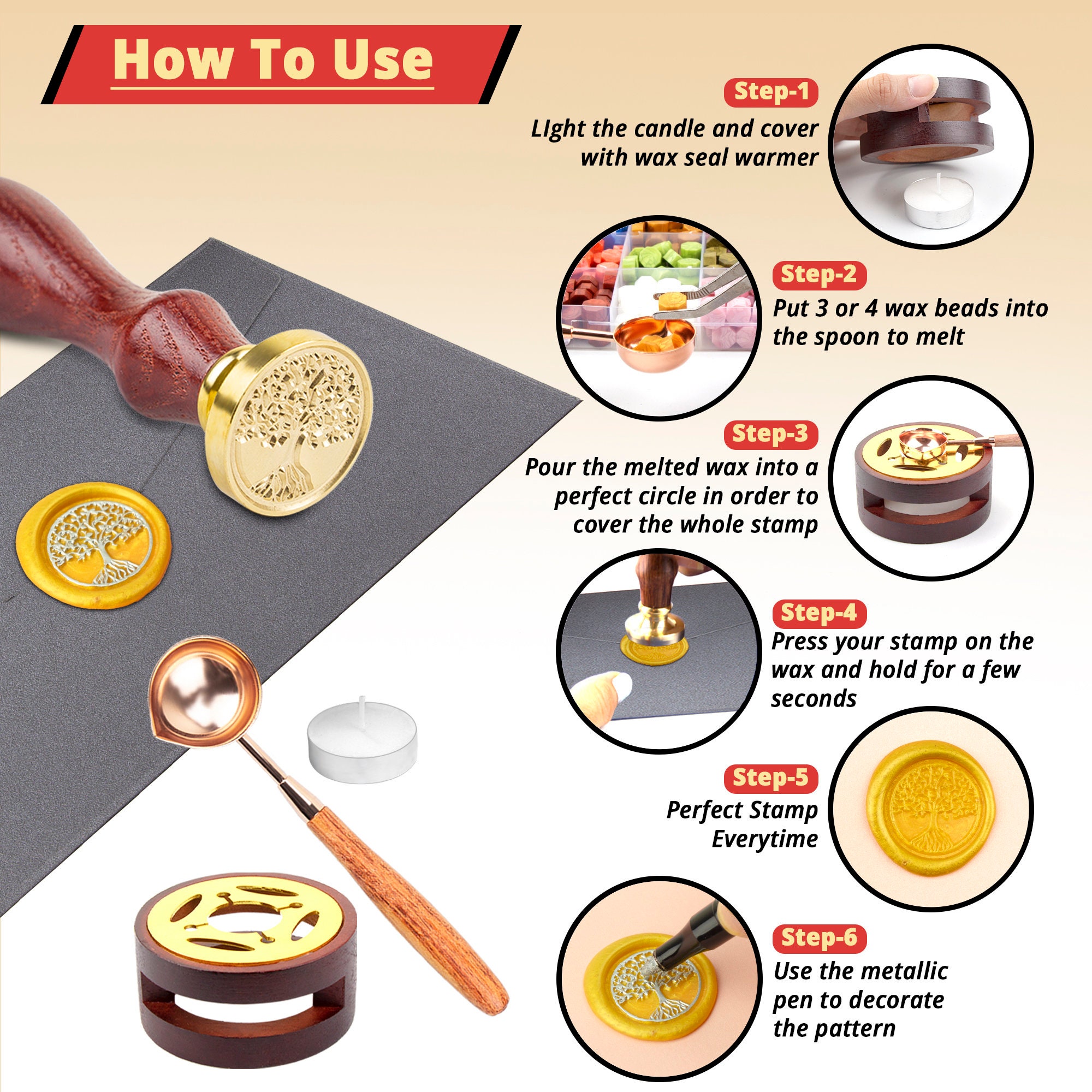 How To Use

Step-1
LIght the candle and cover with wax seal warmer

Step-2
Put 3 or 4 wax beads into the spoon to melt

Step-3
Pour the melted wax into a perfect circle in order to cover the whole stamp

Step-4
Press your stamp on the wax and hold for a few seconds

Step-5
Perfect Stamp Everytime

Step-6
Use the metallic pen to decorate the pattern