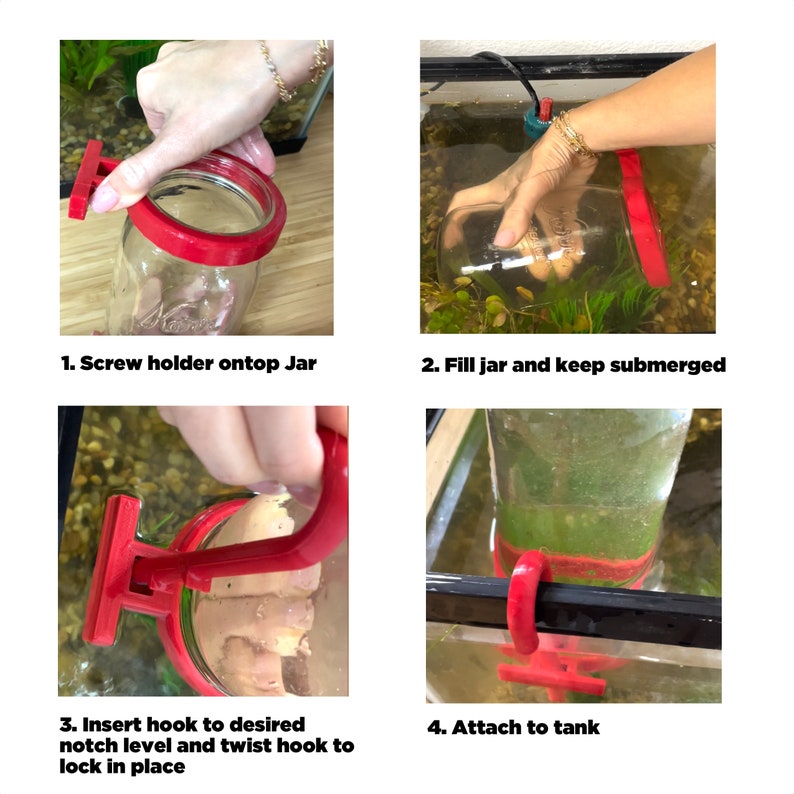 1. Screw holder ontop Jar

2. Fill jar and keep submerged

3. Insert hook to desired notch level and twist hook to lock in place

4. Attach to tank