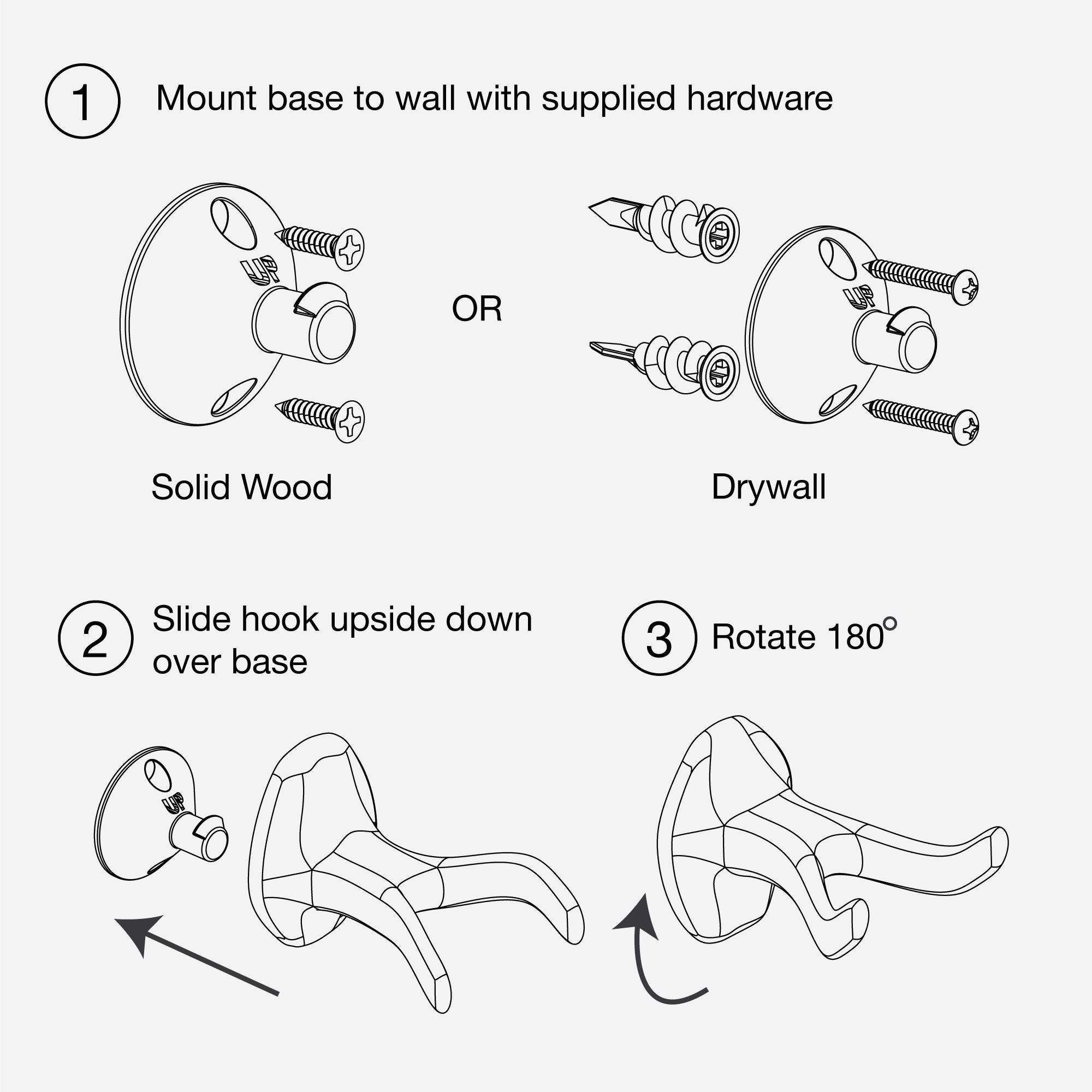 1 Mount base to wall with supplied hardware

UP

OR

UP

Solid Wood

Drywall

2 Slide hook upside down over base

3 Rotate 180°

UP