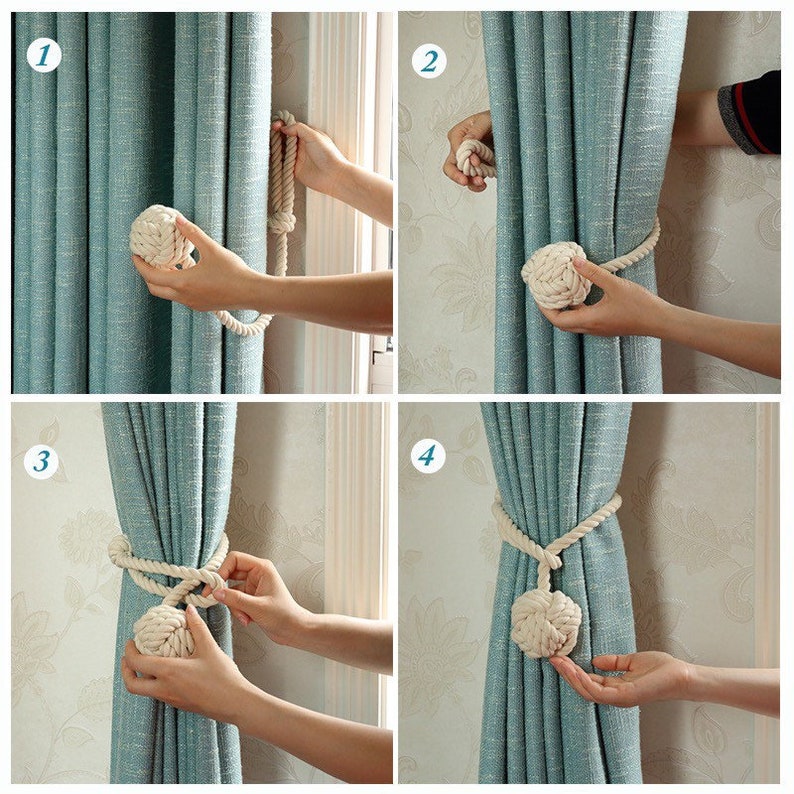 1

2

3

4