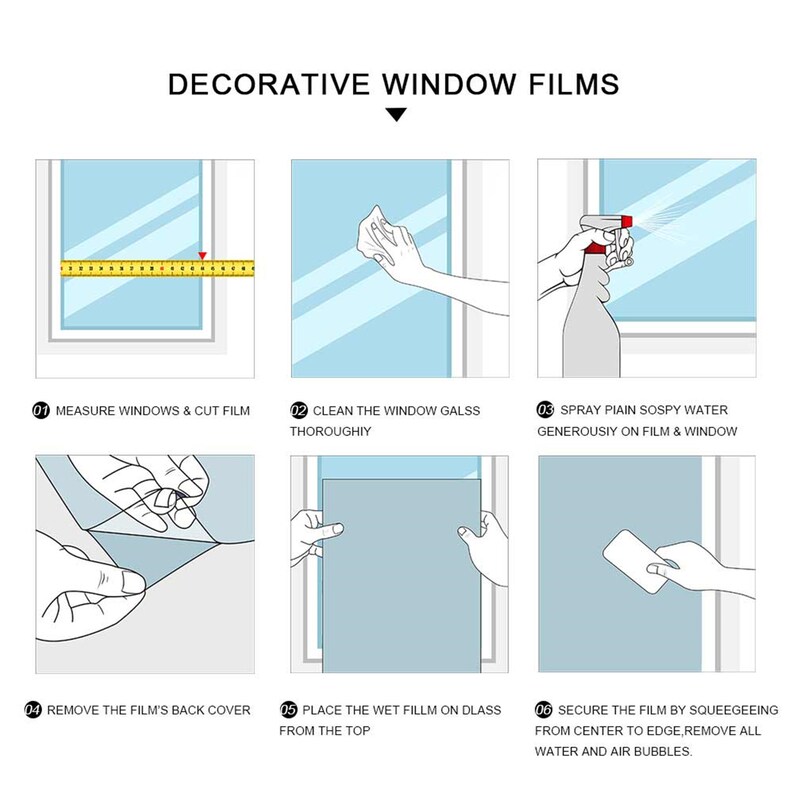 DECORATIVE WINDOW FILMS

01 MEASURE WINDOWS & CUT FILM

02 CLEAN THE WINDOW GALSS THOROUGHIY

03 SPRAY PIAIN SOSPY WATER GENEROUSIY ON FILM & WINDOW

04 REMOVE THE FILM'S BACK COVER

05 PLACE THE WET FILLM ON DLASS FROM THE TOP

06 SECURE THE FILM BY SQUEEGEEING FROM CENTER TO EDGE,REMOVE ALL WATER AND AIR BUBBLES.