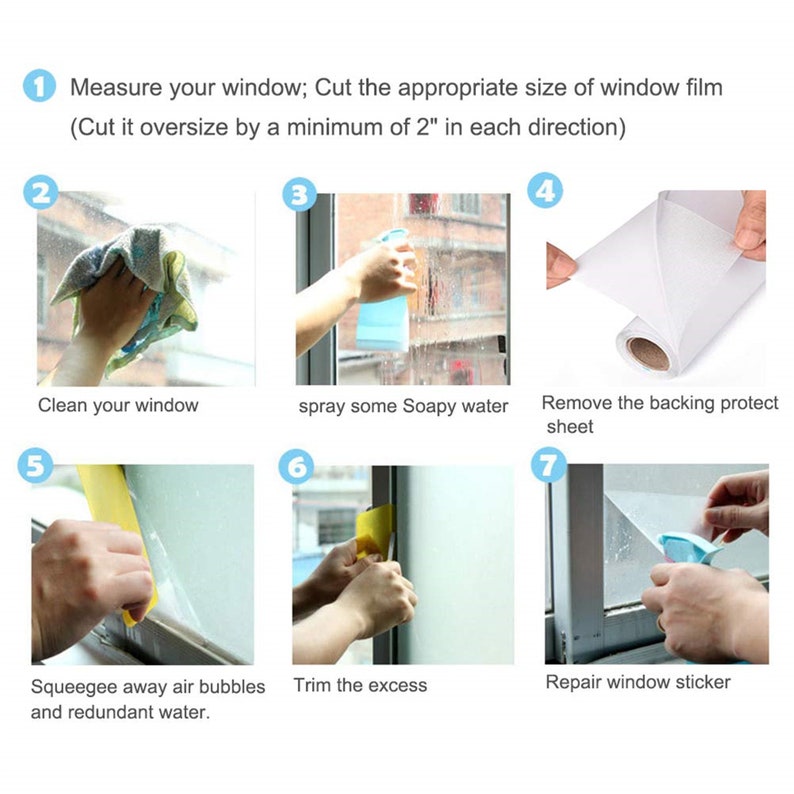 1 Measure your window; Cut the appropriate size of window film (Cut it oversize by a minimum of 2" in each direction)

2

Clean your window

3

spray some Soapy water

4

Remove the backing protect sheet

5

Squeegee away air bubbles and redundant water.

6

Trim the excess

7

Repair window sticker