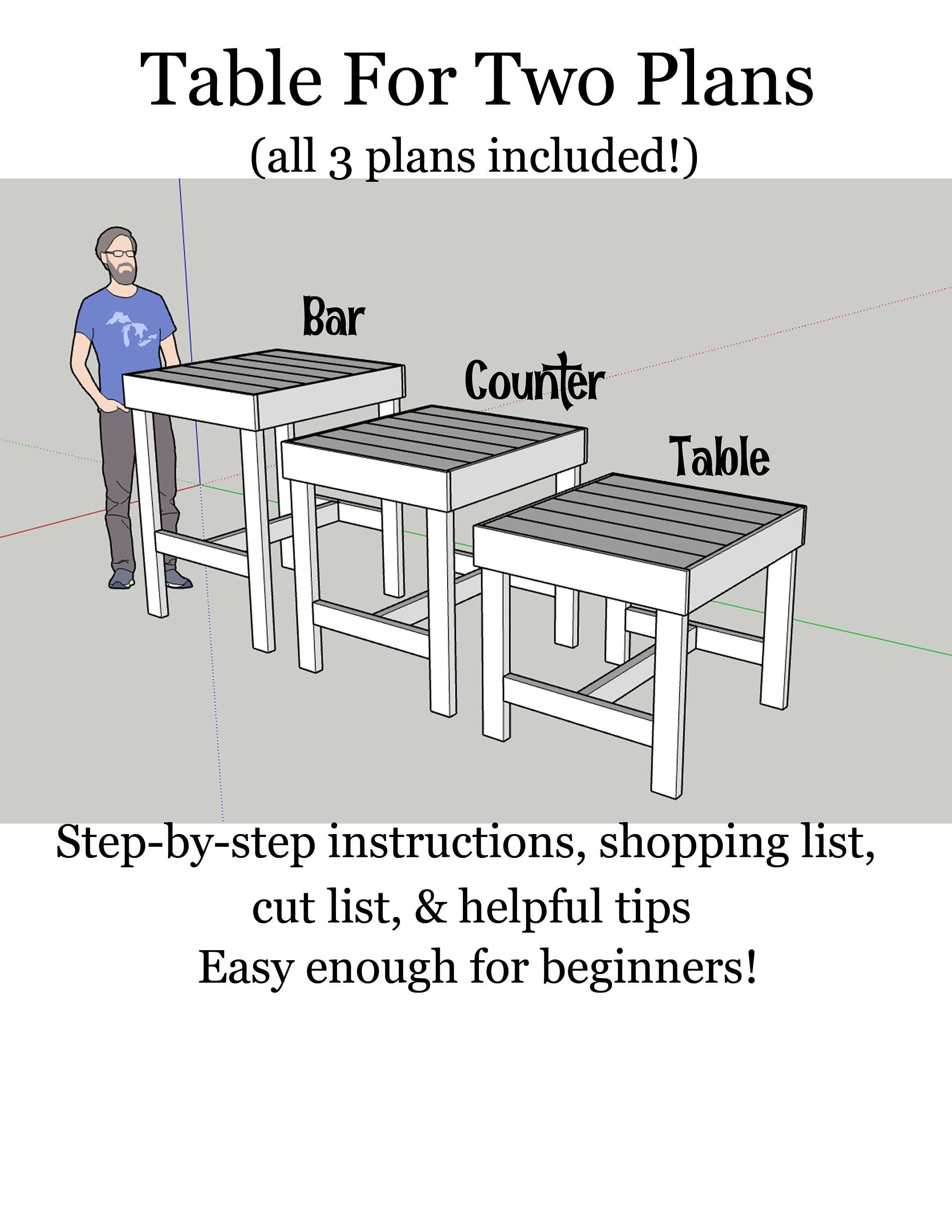 Table For Two Plans
(all 3 plans included!)

Bar

Counter

Table

Step-by-step instructions, shopping list, cut list, & helpful tips
Easy enough for beginners!