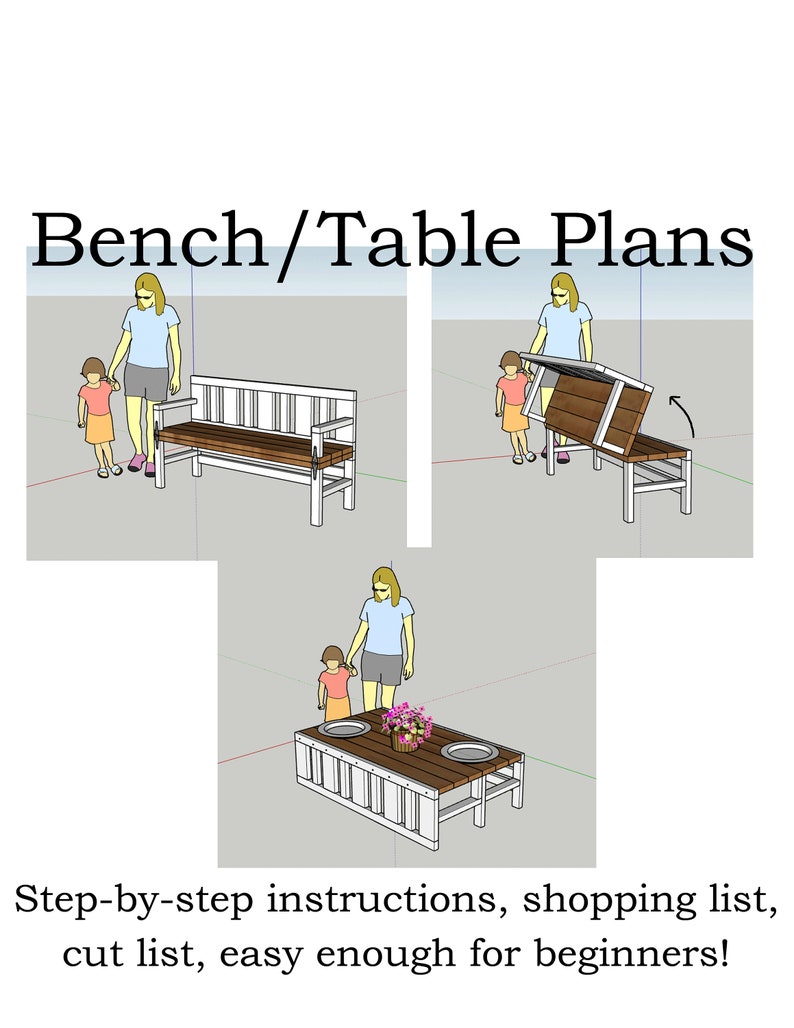 Bench/Table Plans

Step-by-step instructions, shopping list, cut list, easy enough for beginners!