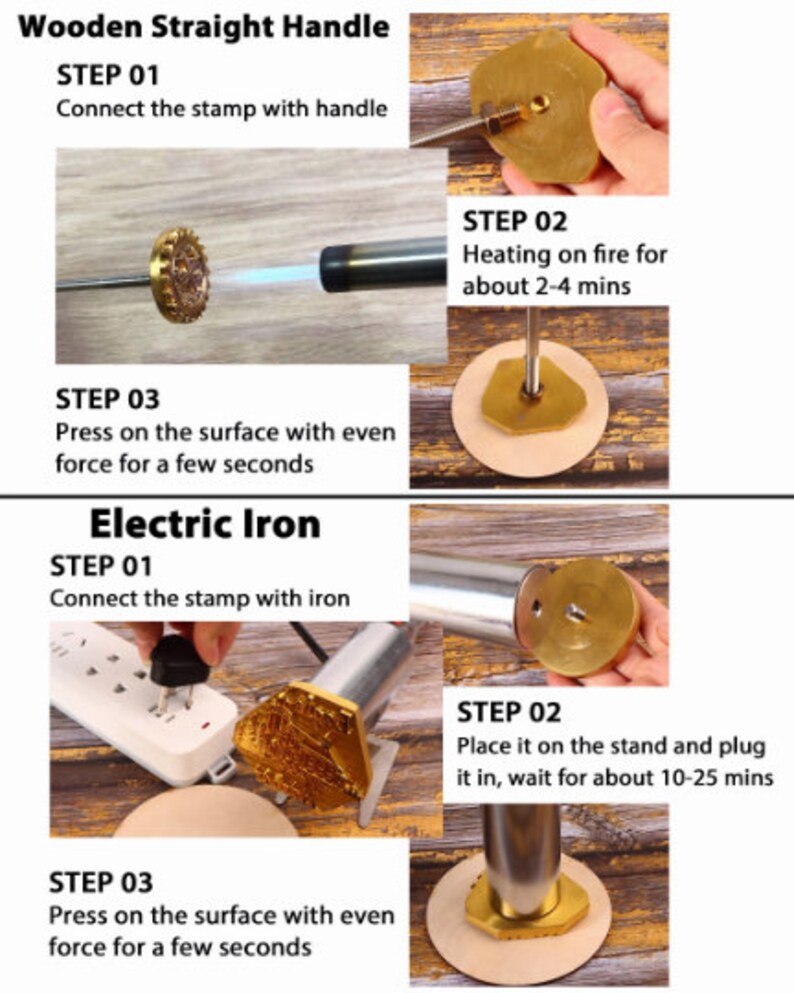 Wooden Straight Handle

STEP 01
Connect the stamp with handle

STEP 02
Heating on fire for about 2-4 mins

STEP 03
Press on the surface with even force for a few seconds

Electric Iron

STEP 01
Connect the stamp with iron

STEP 02
Place it on the stand and plug it in, wait for about 10-25 mins

STEP 03
Press on the surface with even force for a few seconds