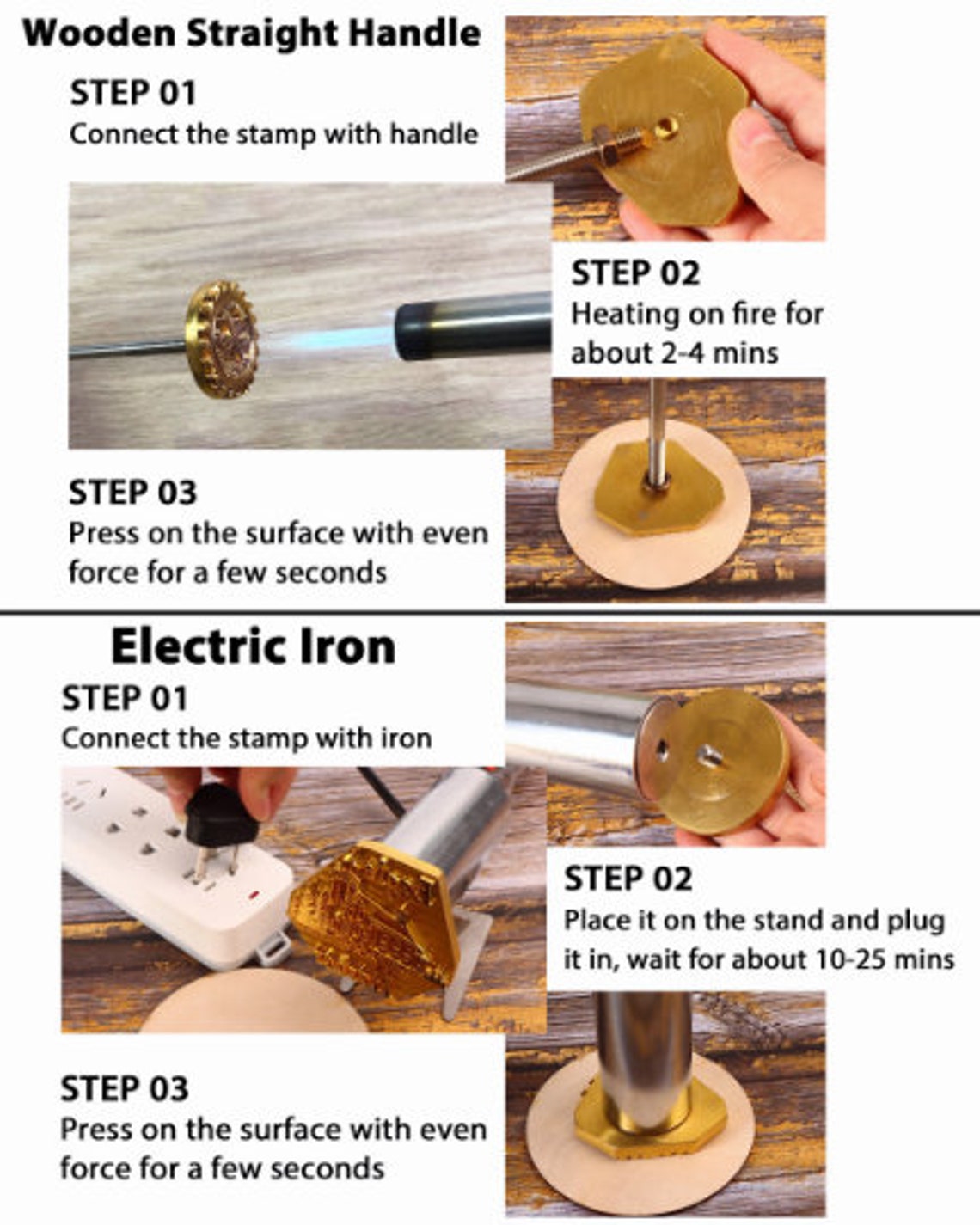 Wooden Straight Handle

STEP 01
Connect the stamp with handle

STEP 02
Heating on fire for about 2-4 mins

STEP 03
Press on the surface with even force for a few seconds

Electric Iron

STEP 01
Connect the stamp with iron

STEP 02
Place it on the stand and plug it in, wait for about 10-25 mins

STEP 03
Press on the surface with even force for a few seconds