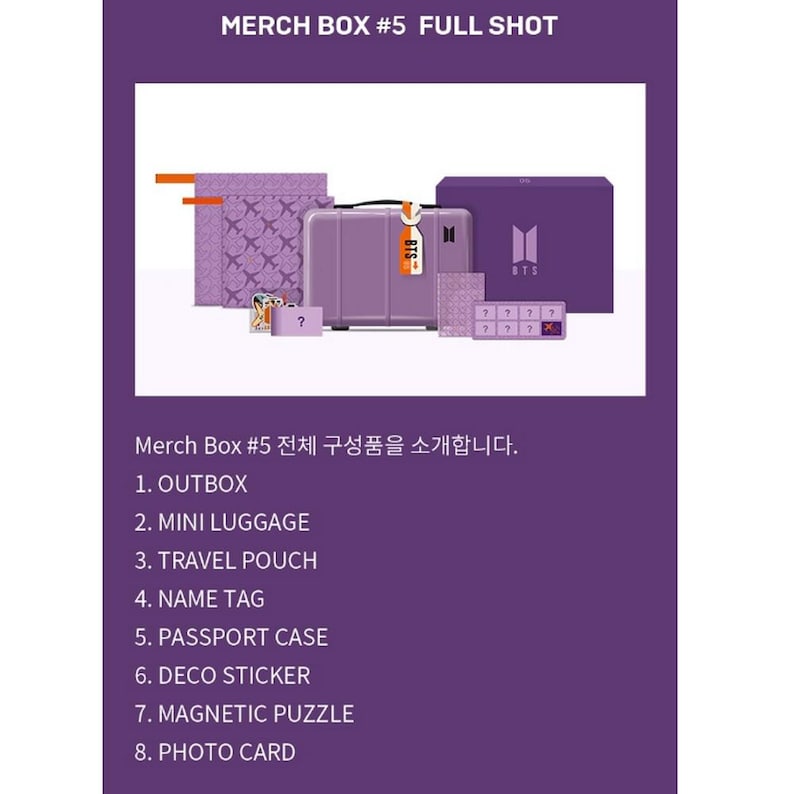 MERCH BOX #5 FULL SHOT

BTS

BTS

?

? ? ? ?
? ? ?

Merch Box #5 전체 구성품을 소개합니다.
1. OUTBOX
2. MINI LUGGAGE
3. TRAVEL POUCH
4. NAME TAG
5. PASSPORT CASE
6. DECO STICKER
7. MAGNETIC PUZZLE
8. PHOTO CARD