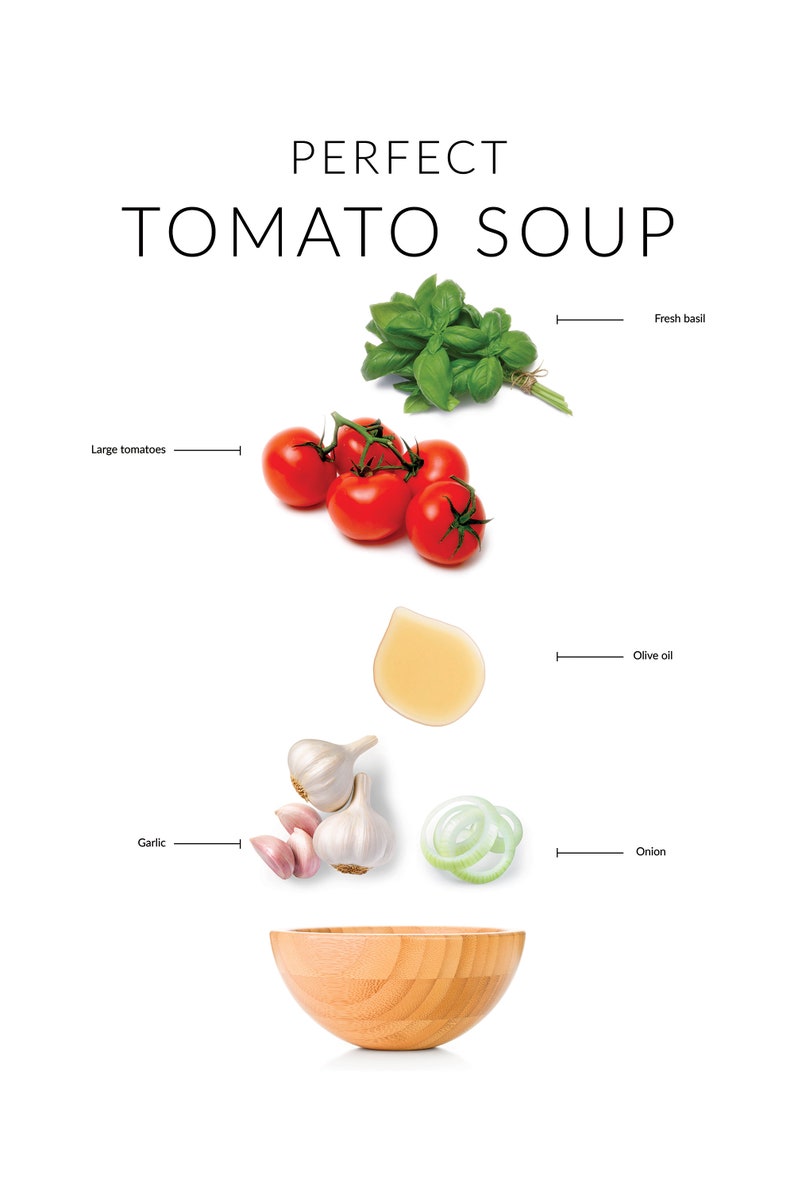 PERFECT
TOMATO SOUP

Fresh basil

Large tomatoes

Olive oil

Garlic

Onion