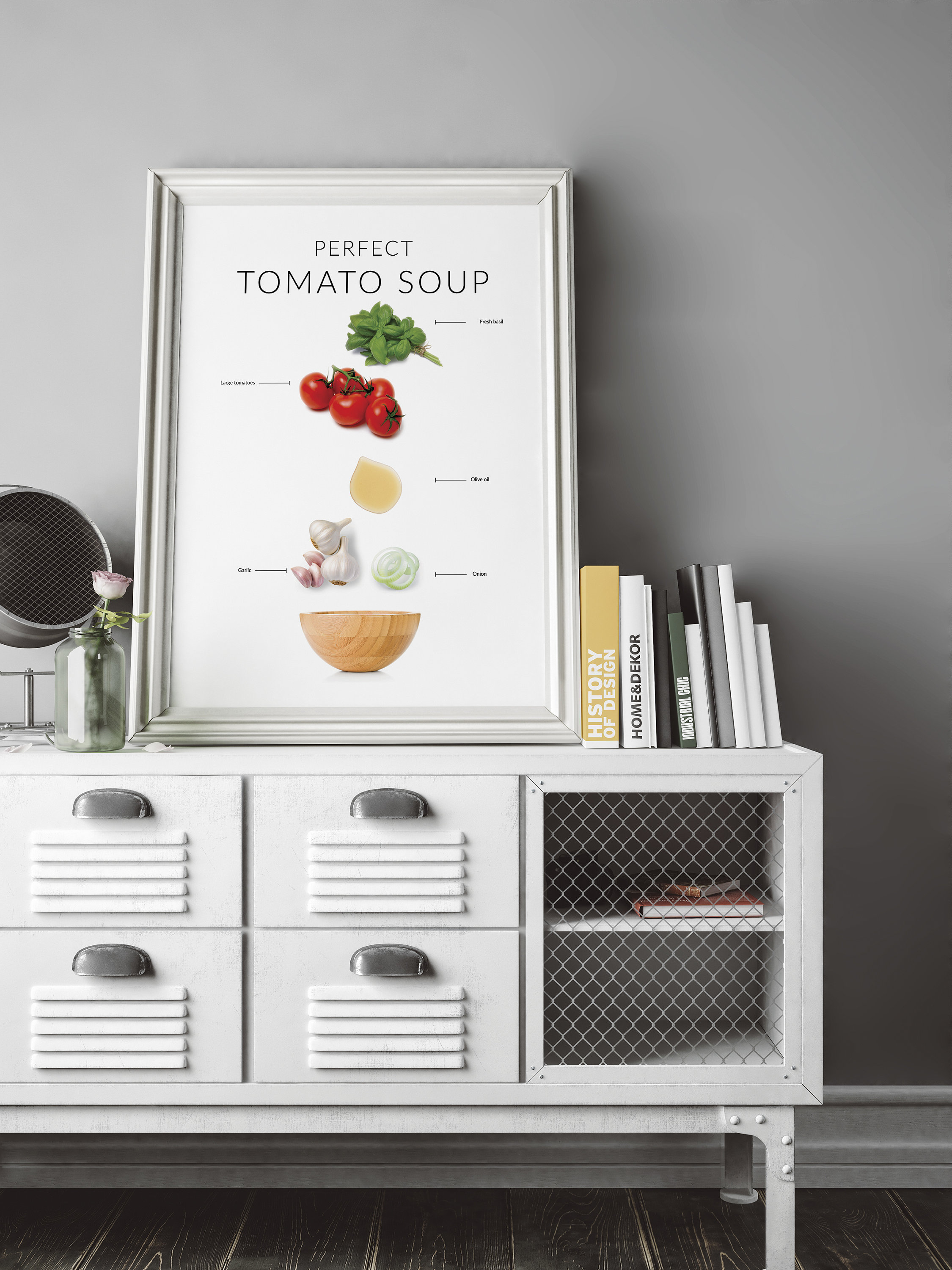 PERFECT
TOMATO SOUP

Fresh basil

Large tomatoes

Olive oil

Garlic

Onion

HISTORY OF DESIGN

HOME&DEKOR

INDUSTRIAL CHIC