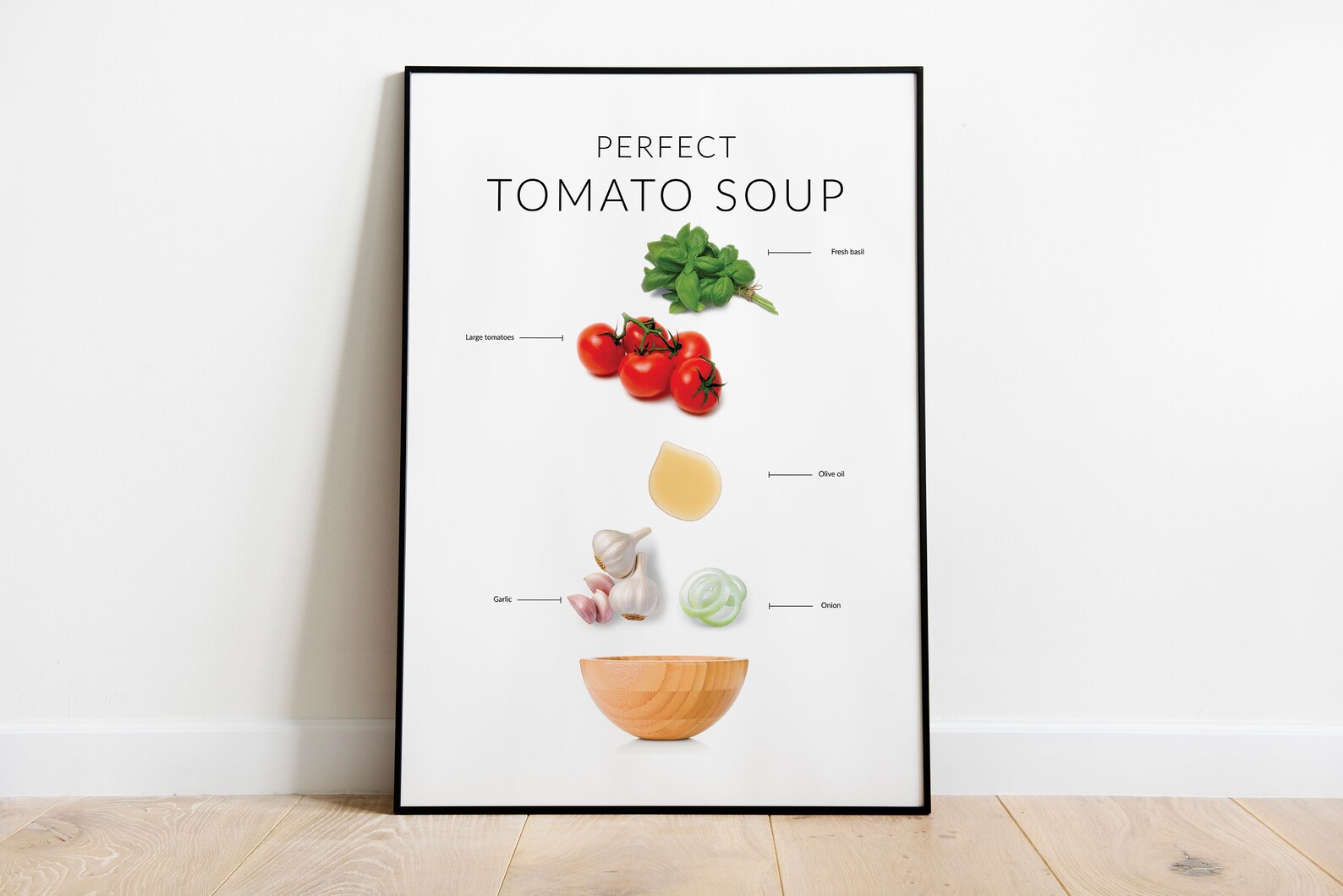 PERFECT
TOMATO SOUP

Fresh basil

Large tomatoes

Olive oil

Garlic

Onion