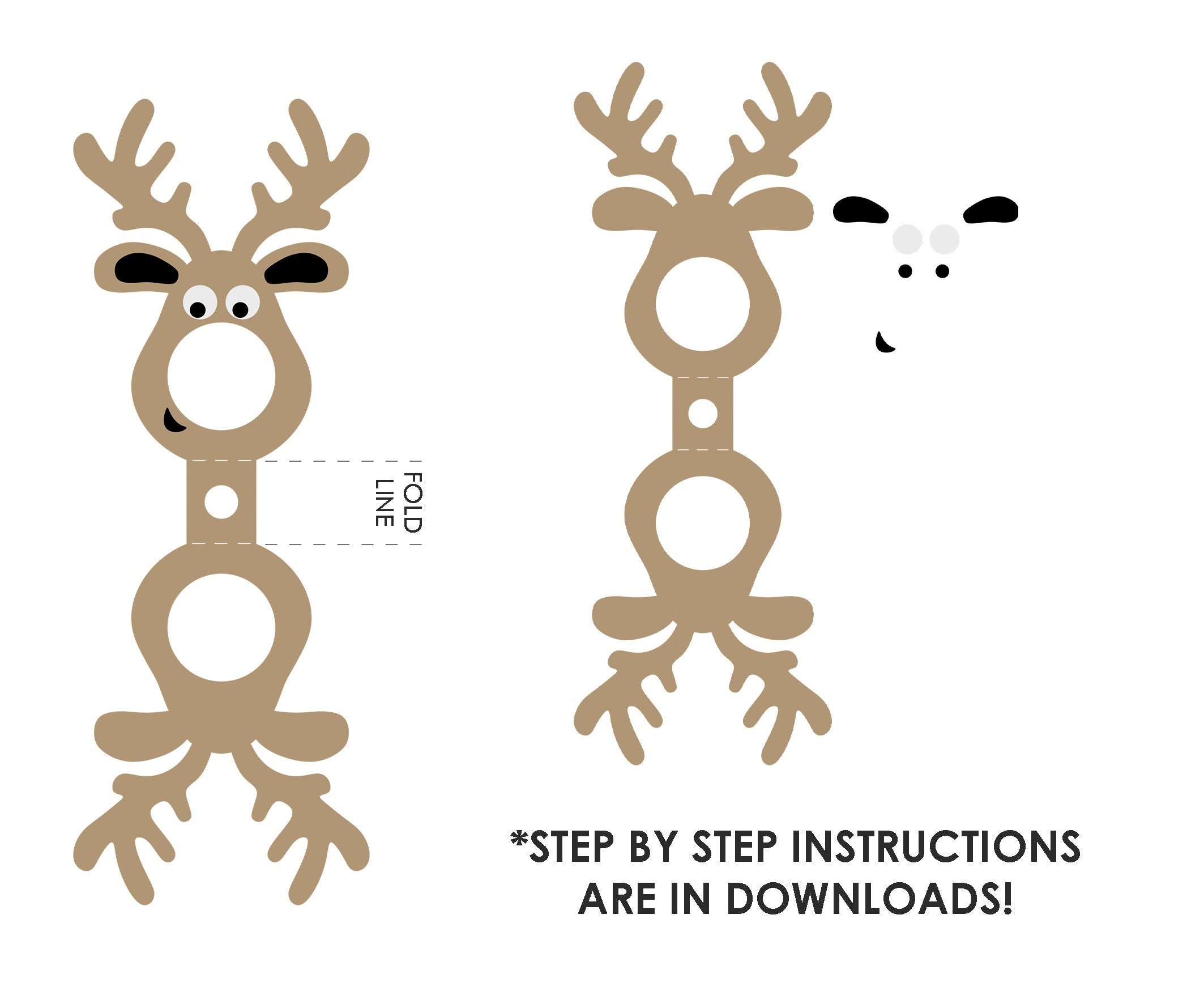 FOLD LINE

*STEP BY STEP INSTRUCTIONS ARE IN DOWNLOADS!