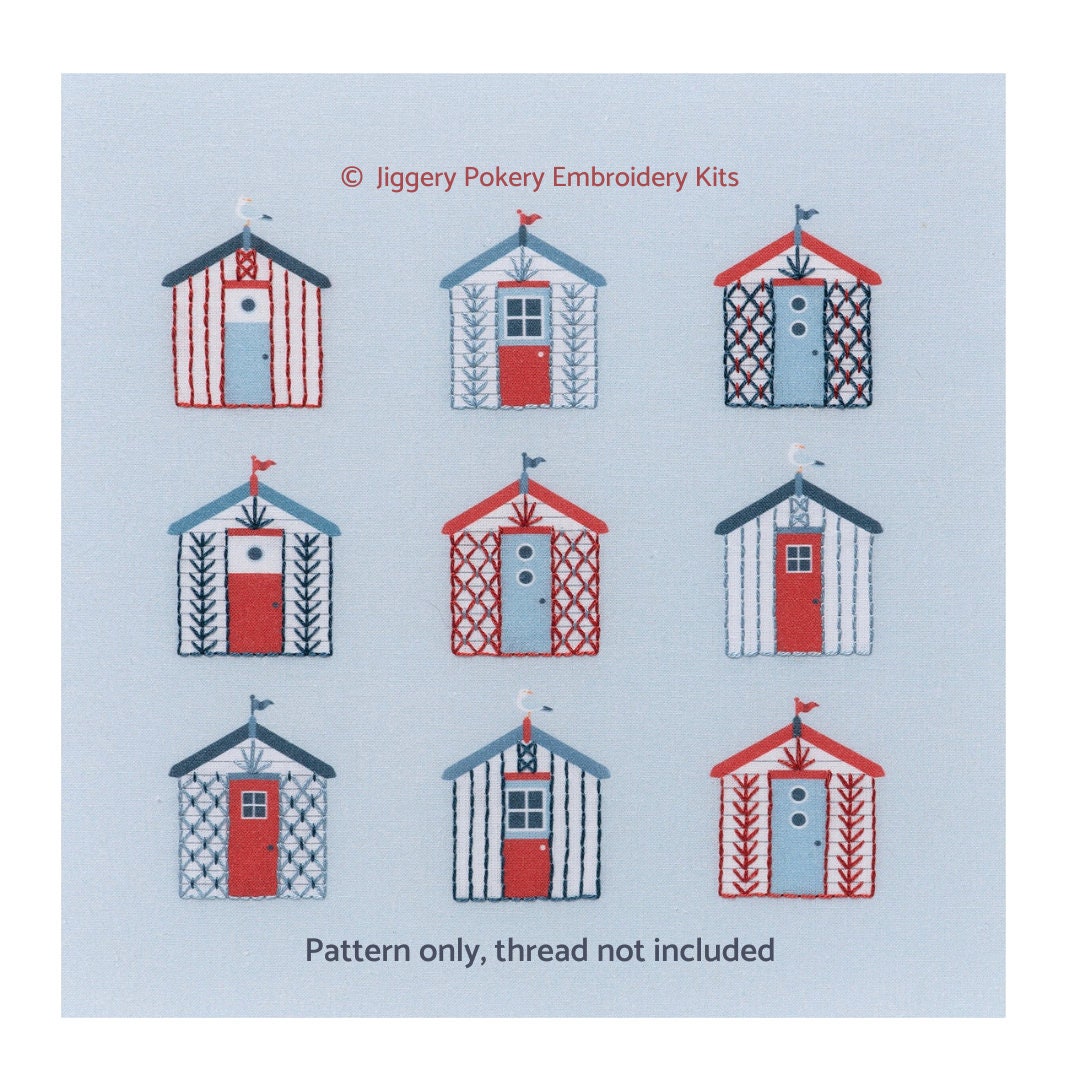 © Jiggery Pokery Embroidery Kits

Pattern only, thread not included