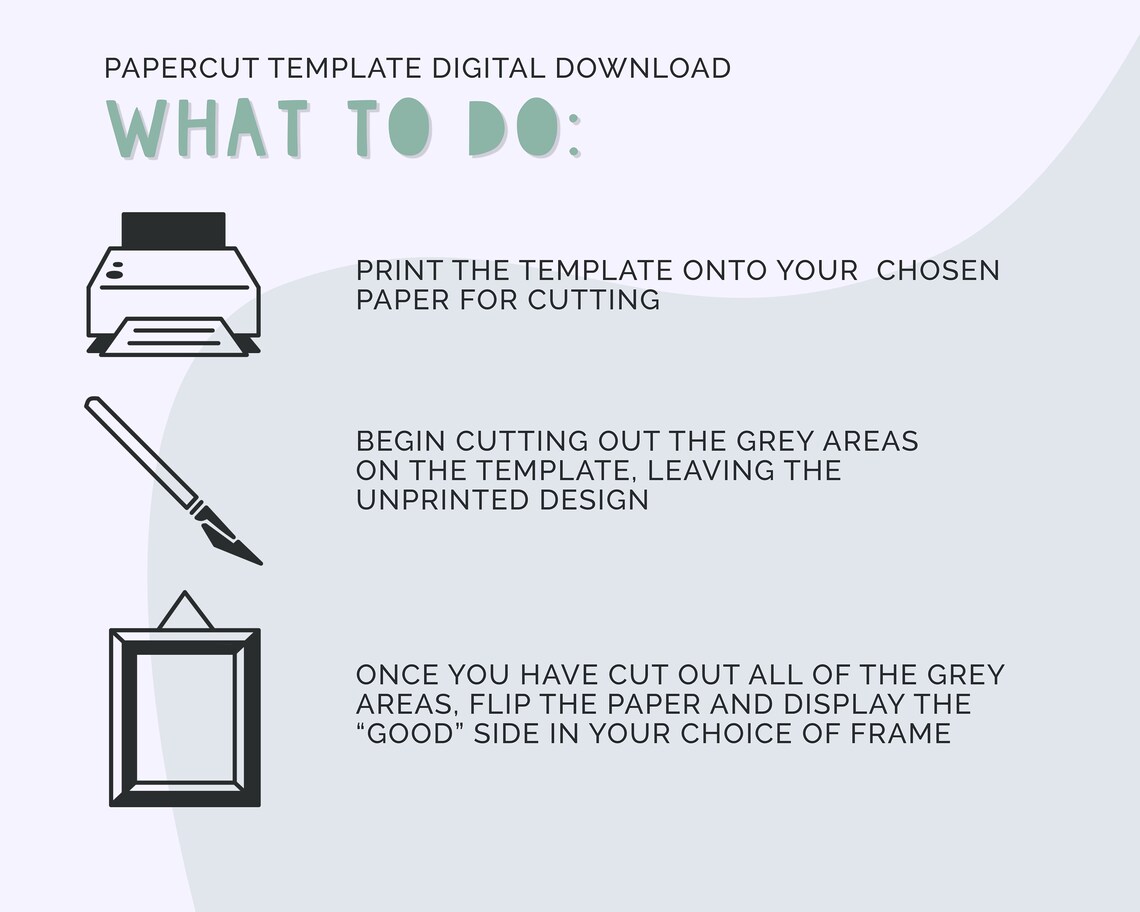 PAPERCUT TEMPLATE DIGITAL DOWNLOAD

WHAT TO DO:

PRINT THE TEMPLATE ONTO YOUR  CHOSEN PAPER FOR CUTTING

BEGIN CUTTING OUT THE GREY AREAS ON THE TEMPLATE, LEAVING THE UNPRINTED DESIGN

ONCE YOU HAVE CUT OUT ALL OF THE GREY AREAS, FLIP THE PAPER AND DISPLAY THE “GOOD” SIDE IN YOUR CHOICE OF FRAME