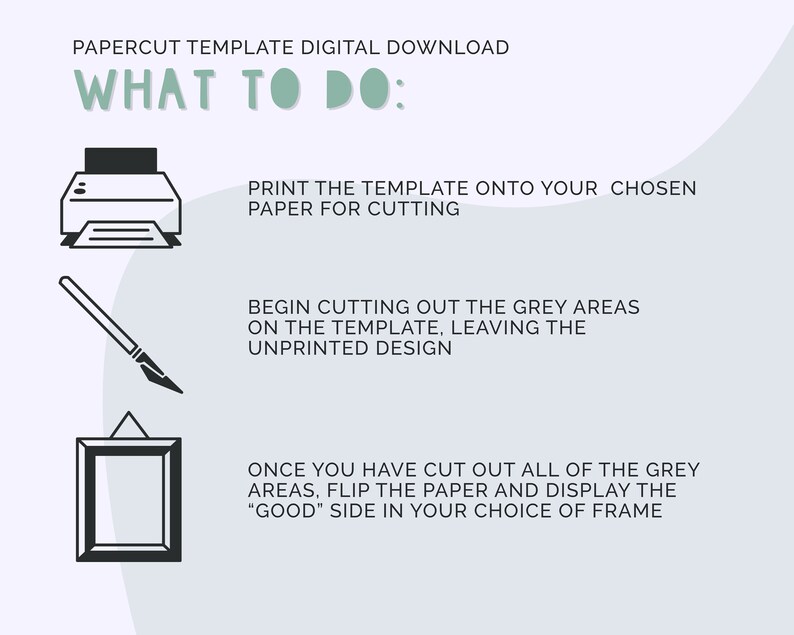 PAPERCUT TEMPLATE DIGITAL DOWNLOAD
WHAT TO DO:

PRINT THE TEMPLATE ONTO YOUR CHOSEN PAPER FOR CUTTING

BEGIN CUTTING OUT THE GREY AREAS ON THE TEMPLATE, LEAVING THE UNPRINTED DESIGN

ONCE YOU HAVE CUT OUT ALL OF THE GREY AREAS, FLIP THE PAPER AND DISPLAY THE “GOOD” SIDE IN YOUR CHOICE OF FRAME