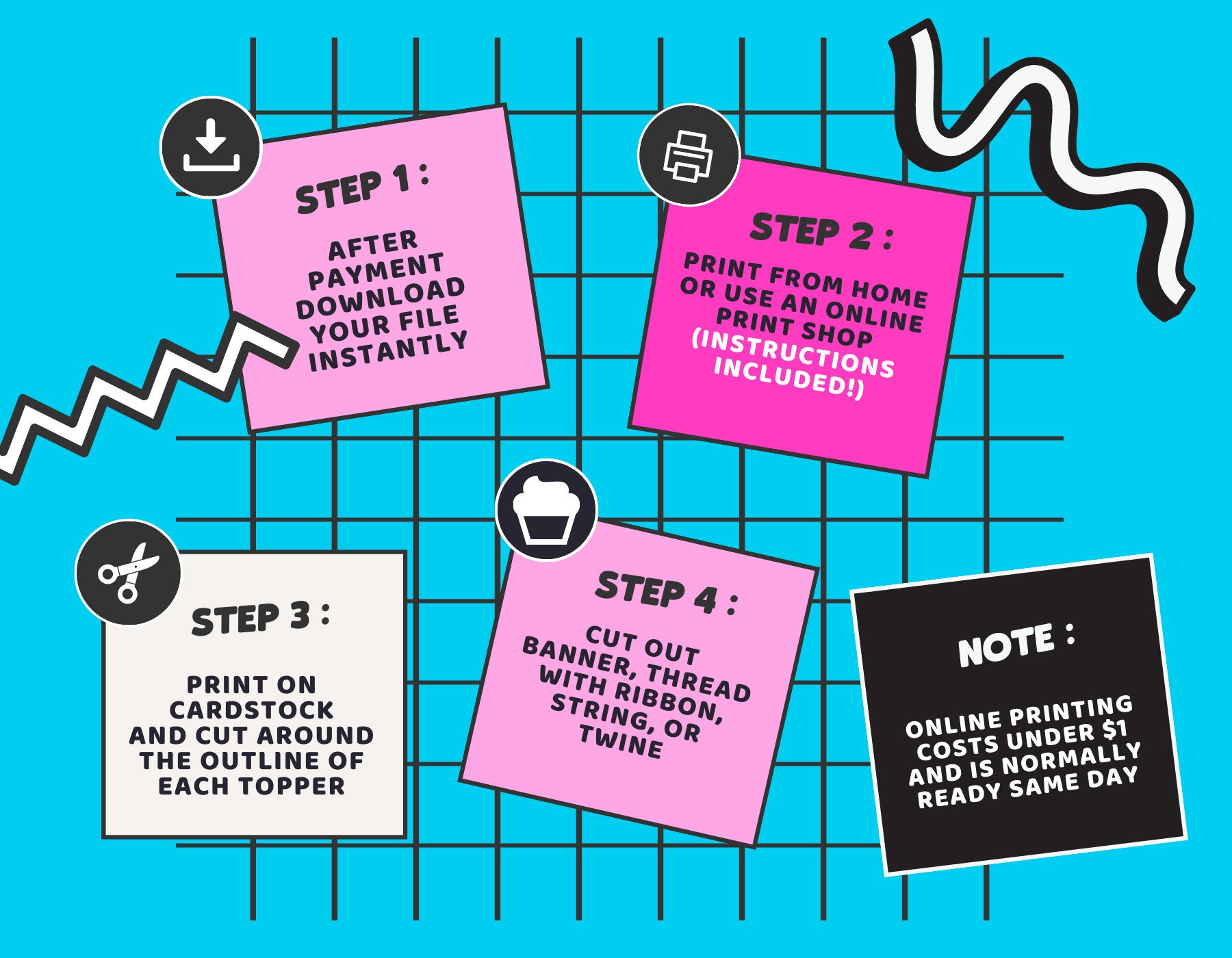 STEP 1 :

AFTER PAYMENT DOWNLOAD YOUR FILE INSTANTLY

STEP 2 :

PRINT FROM HOME OR USE AN ONLINE PRINT SHOP (INSTRUCTIONS INCLUDED!)

STEP 3 :

PRINT ON CARDSTOCK AND CUT AROUND THE OUTLINE OF EACH TOPPER

STEP 4 :

CUT OUT BANNER, THREAD WITH RIBBON, STRING, OR TWINE

NOTE :

ONLINE PRINTING COSTS UNDER $1 AND IS NORMALLY READY SAME DAY