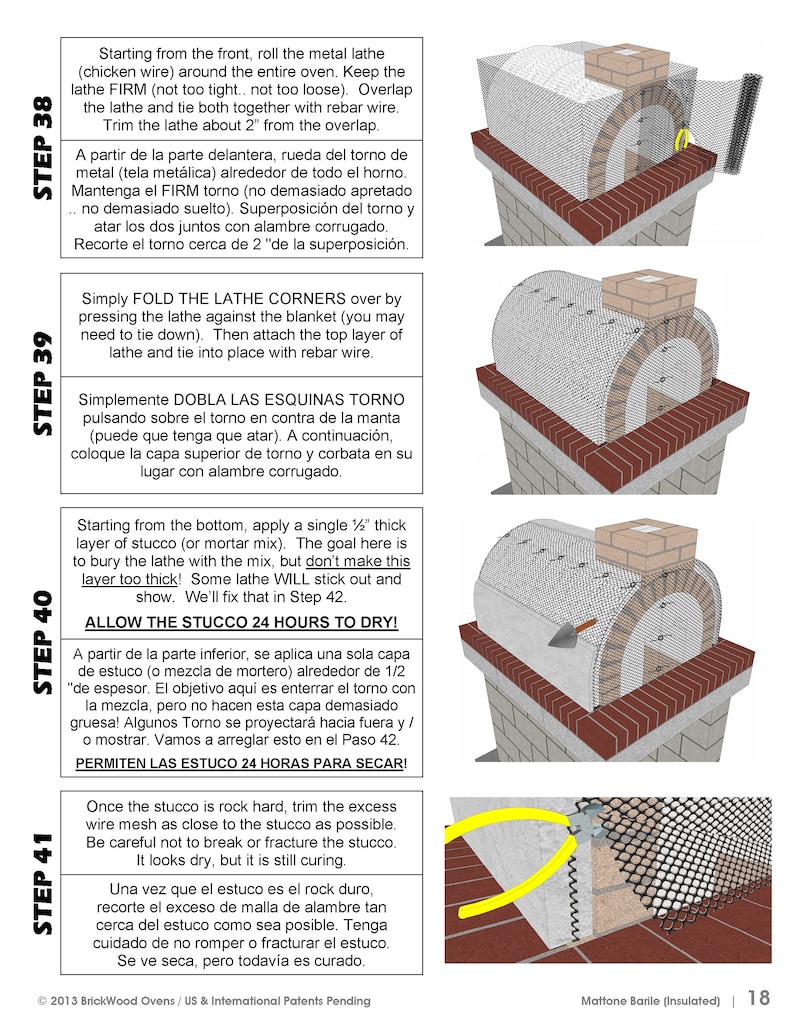 STEP 38

Starting from the front, roll the metal lathe (chicken wire) around the entire oven. Keep the lathe FIRM (not too tight.. not too loose). Overlap the lathe and tie both together with rebar wire. Trim the lathe about 2" from the overlap.

A partir de la parte delantera, rueda del torno de metal (tela metálica) alrededor de todo el horno. Mantenga el FIRM torno (no demasiado apretado .. no demasiado suelto). Superposición del torno y atar los dos juntos con alambre corrugado. Recorte el torno cerca de 2 "de la superposición.

STEP 39

Simply FOLD THE LATHE CORNERS over by pressing the lathe against the blanket (you may need to tie down). Then attach the top layer of lathe and tie into place with rebar wire.

Simplemente DOBLA LAS ESQUINAS TORNO pulsando sobre el torno en contra de la manta (puede que tenga que atar). A continuación, coloque la capa superior de torno y corbata en su lugar con alambre corrugado.

STEP 40

Starting from the bottom, apply a single ½" thick layer of stucco (or mortar mix). The goal here is to bury the lathe with the mix, but don't make this layer too thick! Some lathe WILL stick out and show. We'll fix that in Step 42.

ALLOW THE STUCCO 24 HOURS TO DRY!

A partir de la parte inferior, se aplica una sola capa de estuco (o mezcla de mortero) alrededor de 1/2 "de espesor. El objetivo aquí es enterrar el torno con la mezcla, pero no hacen esta capa demasiado gruesa! Algunos Torno se proyectará hacia fuera y / o mostrar. Vamos a arreglar esto en el Paso 42.

PERMITEN LAS ESTUCO 24 HORAS PARA SECAR!

STEP 41

Once the stucco is rock hard, trim the excess wire mesh as close to the stucco as possible. Be careful not to break or fracture the stucco. It looks dry, but it is still curing.

Una vez que el estuco es el rock duro, recorte el exceso de malla de alambre tan cerca del estuco como sea posible. Tenga cuidado de no romper o fracturar el estuco. Se ve seca, pero todavía es curado.

© 2013 BrickWood Ovens / US & International Patents Pending

Mattone Barile (Insulated) | 18