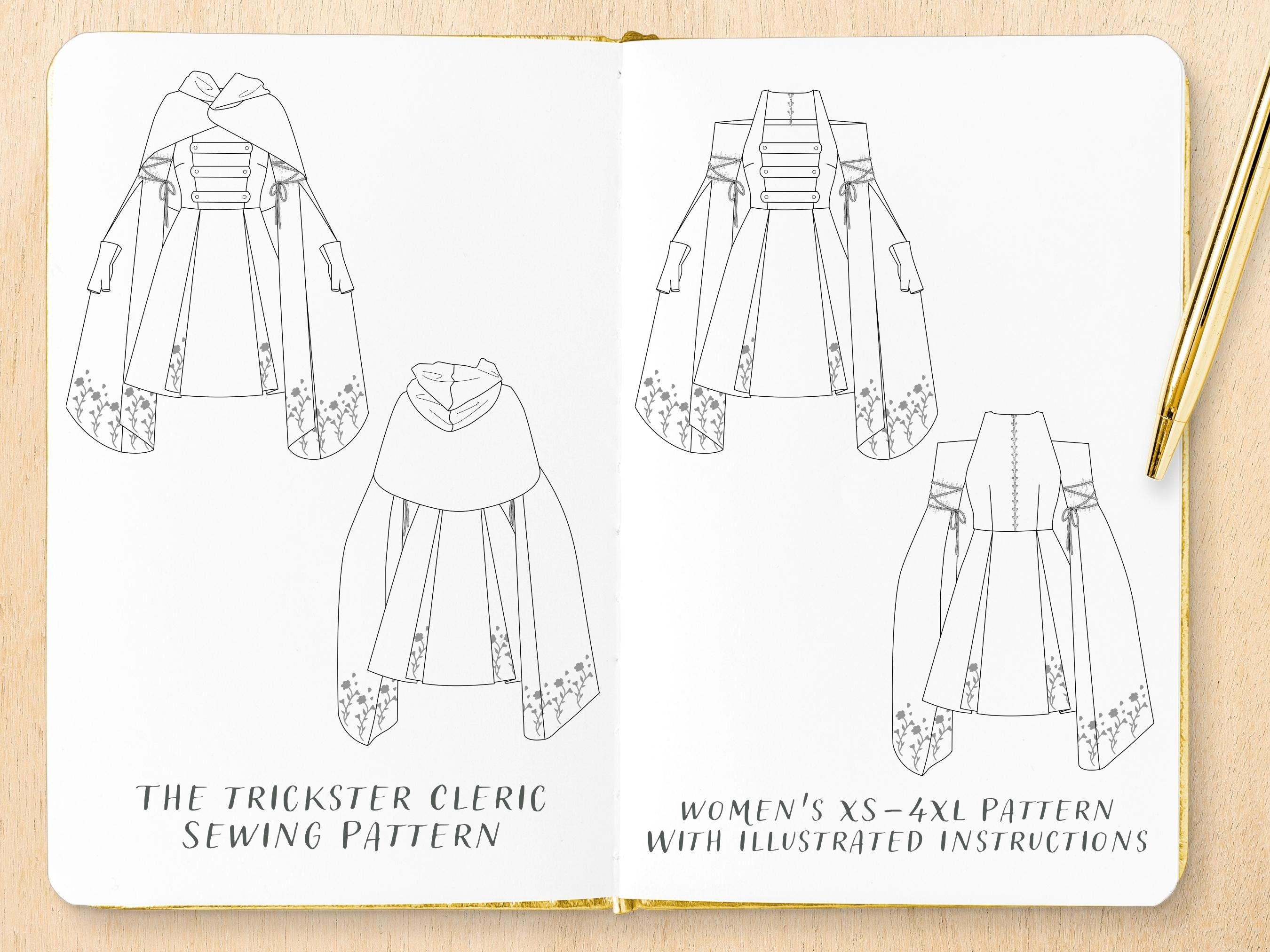 THE TRICKSTER CLERIC
SEWING PATTERN

WOMEN'S XS–4XL PATTERN
WITH ILLUSTRATED INSTRUCTIONS