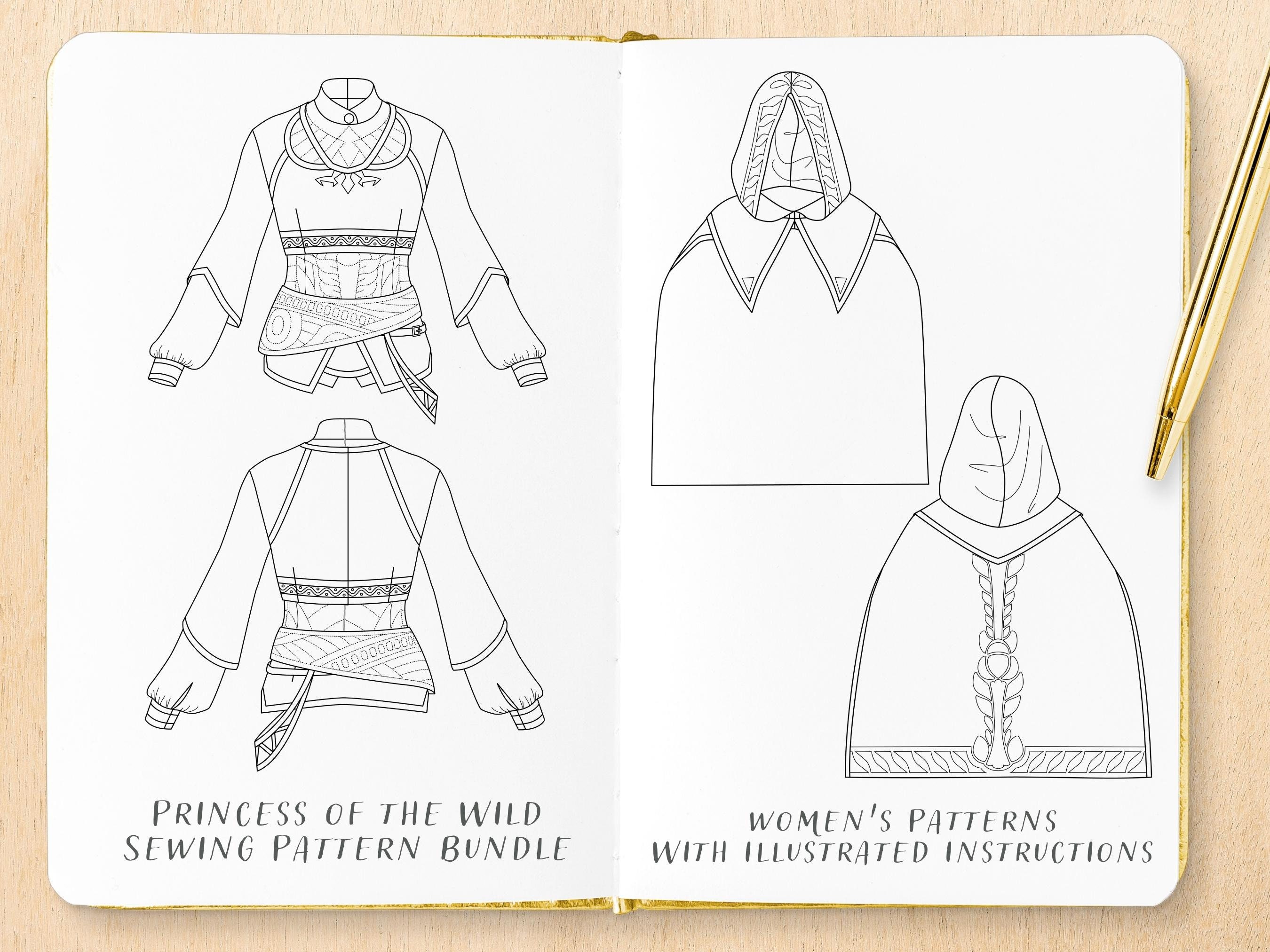 PRINCESS OF THE WILD
SEWING PATTERN BUNDLE

WOMEN'S PATTERNS
WITH ILLUSTRATED INSTRUCTIONS