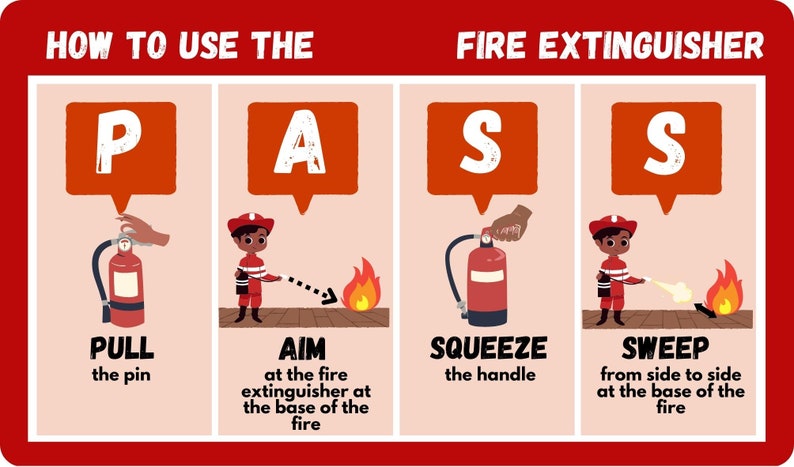 HOW TO USE THE FIRE EXTINGUISHER

P

PULL
the pin

A

AIM
at the fire extinguisher at the base of the fire

S

SQUEEZE
the handle

S

SWEEP
from side to side at the base of the fire