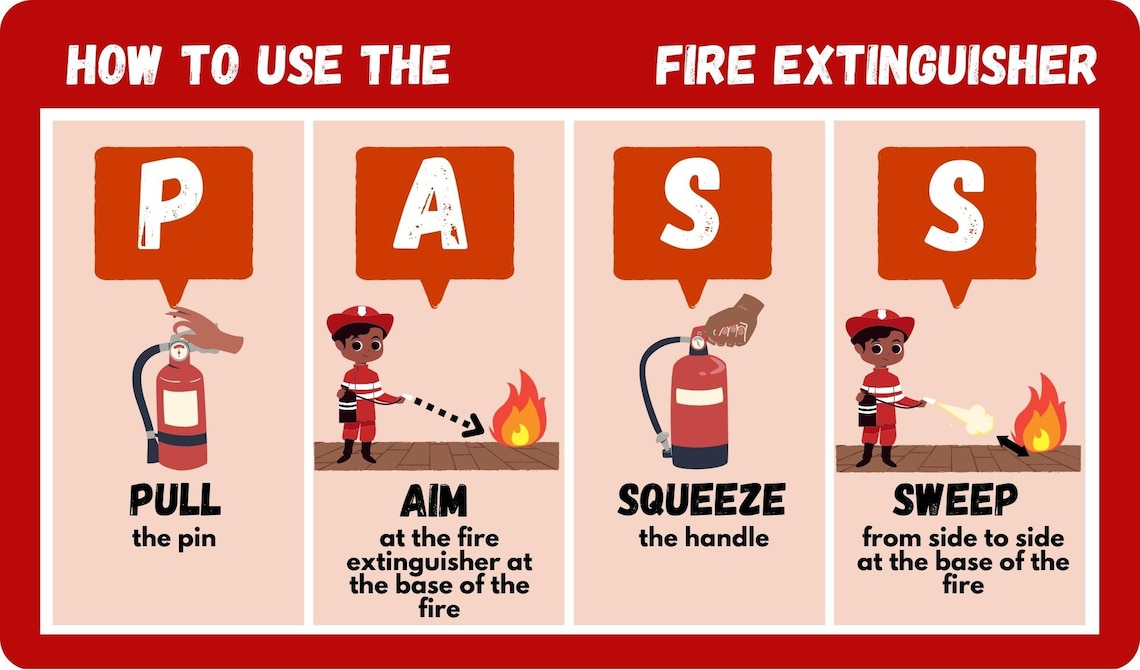 HOW TO USE THE FIRE EXTINGUISHER

P

PULL
the pin

A

AIM
at the fire extinguisher at the base of the fire

S

SQUEEZE
the handle

S

SWEEP
from side to side at the base of the fire