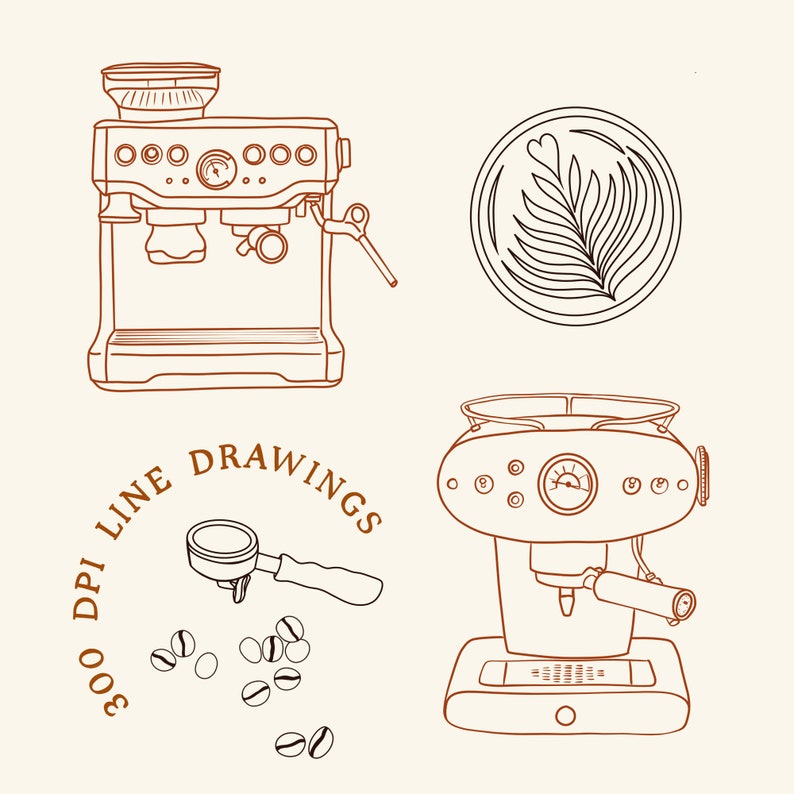 300 DPI LINE DRAWINGS