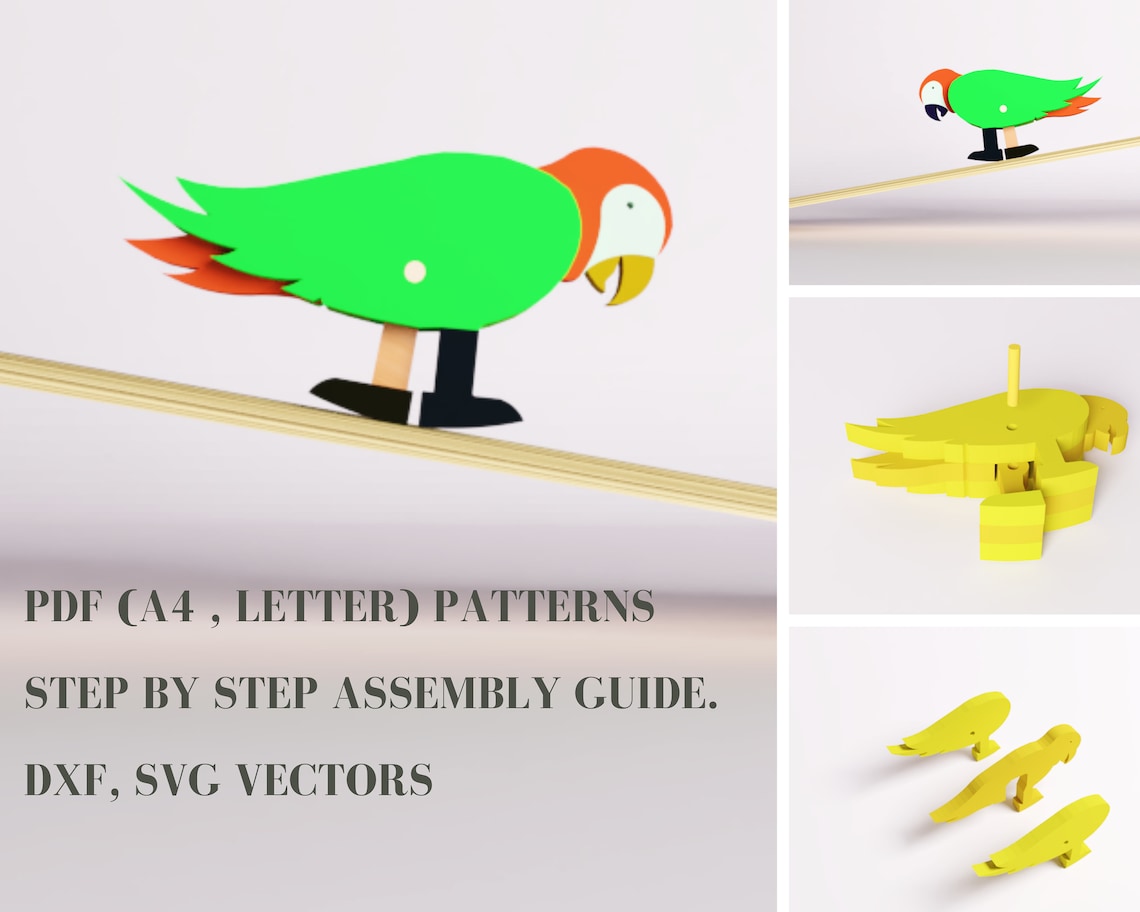 PDF (A4 , LETTER) PATTERNS
STEP BY STEP ASSEMBLY GUIDE.
DXF, SVG VECTORS