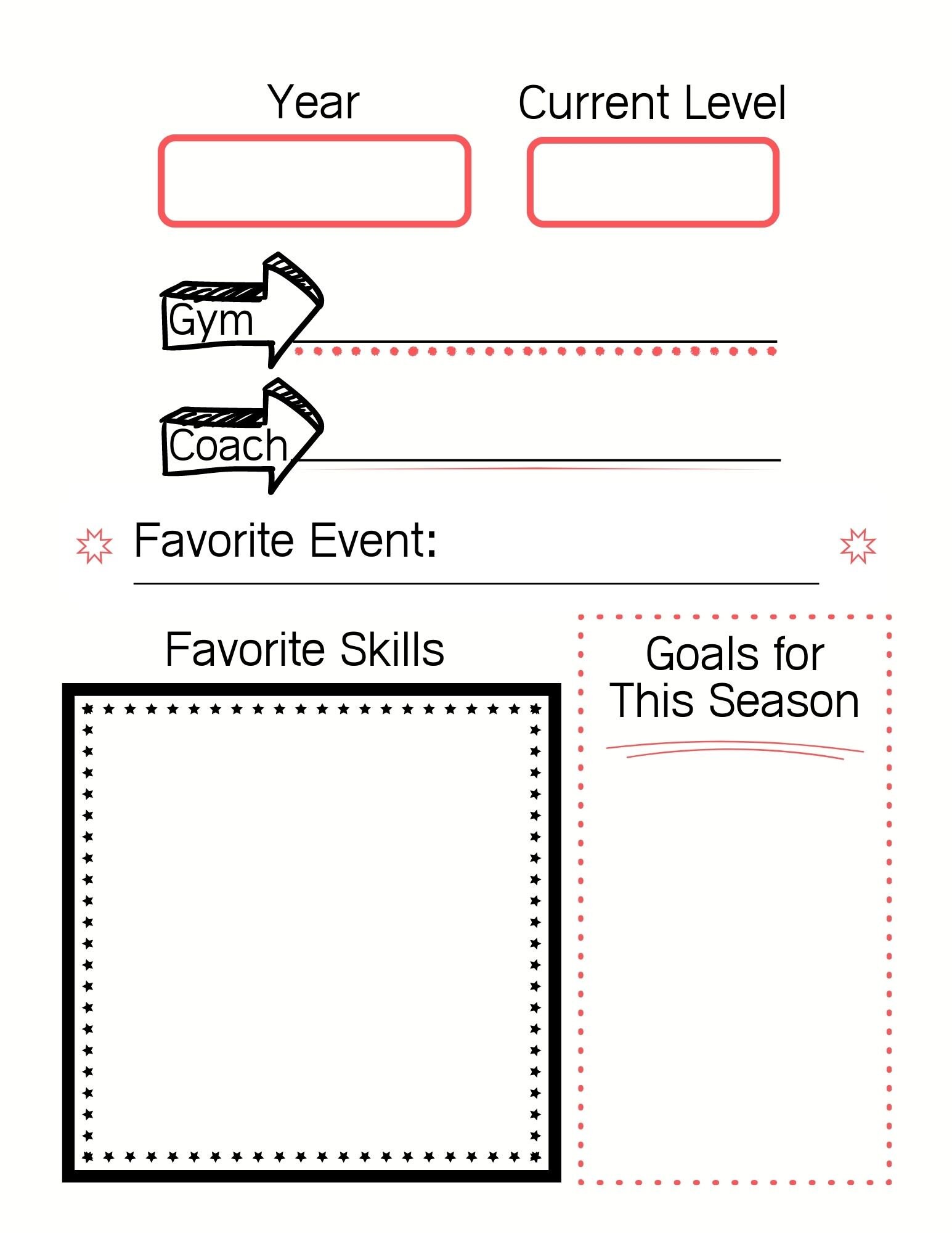 Year

Current Level

Gym

Coach

Favorite Event:

Favorite Skills

Goals for This Season