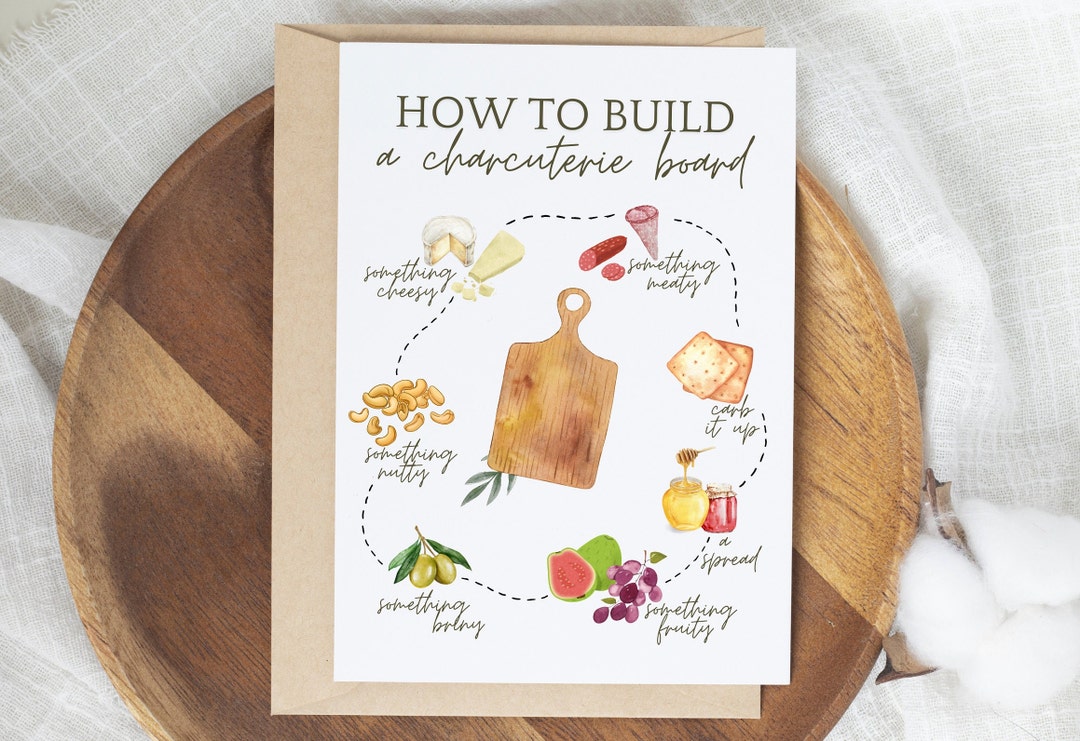 HOW TO BUILD
a charcuterie board

something cheesy

something meaty

carb it up

a spread

something fruity

something briny

something nutty