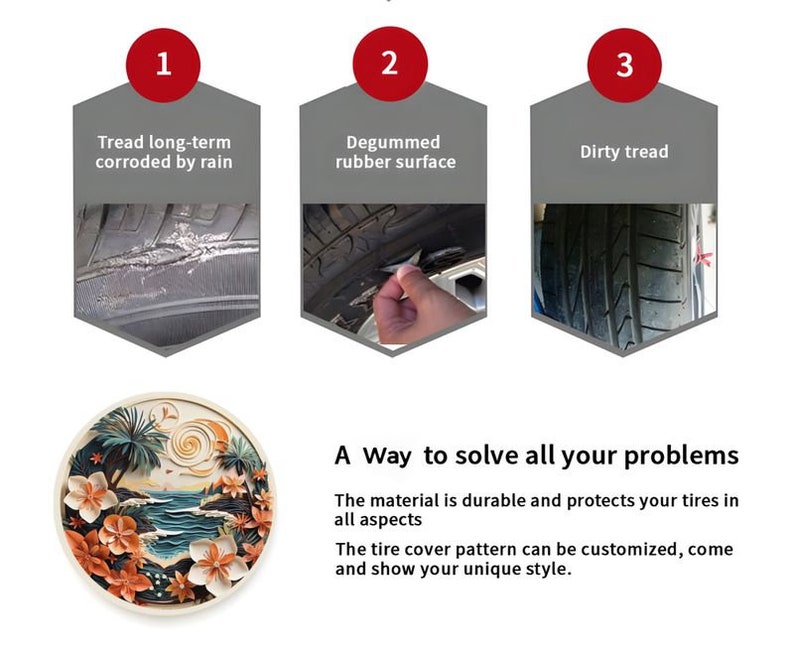 1

Tread long-term corroded by rain

2

Degummed rubber surface

3

Dirty tread

A Way to solve all your problems

The material is durable and protects your tires in all aspects

The tire cover pattern can be customized, come and show your unique style.