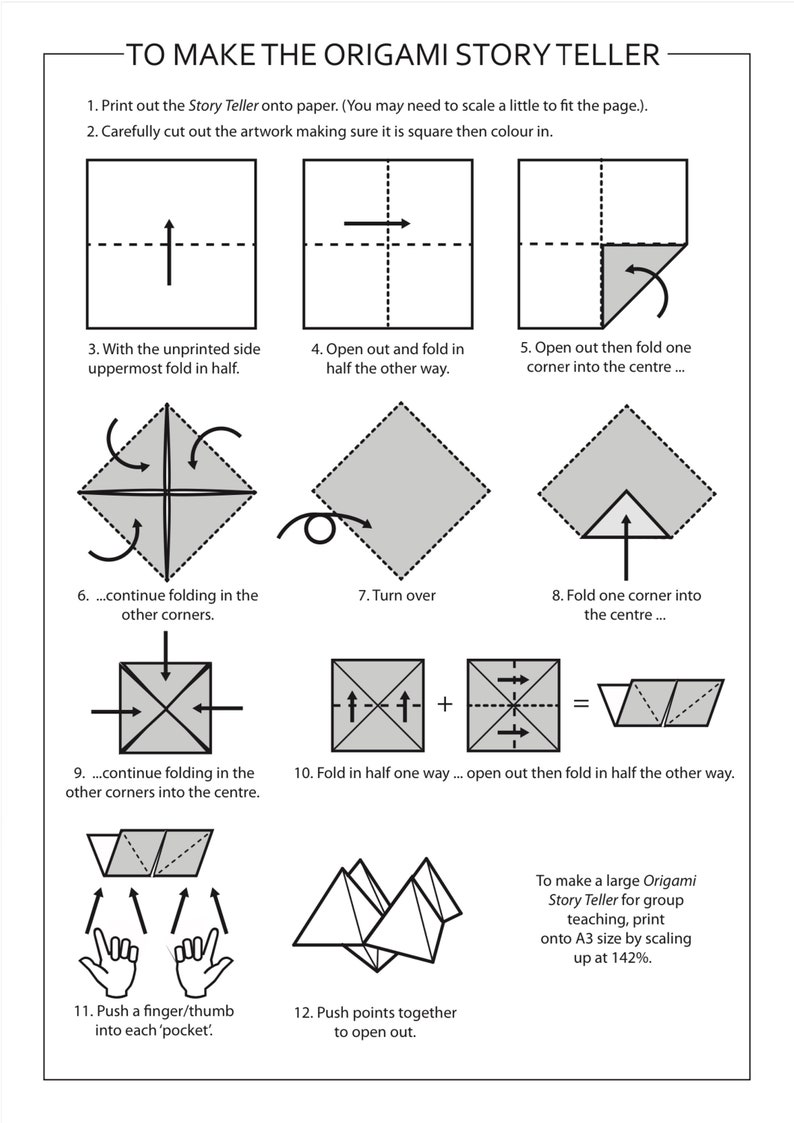 TO MAKE THE ORIGAMI STORY TELLER

1. Print out the Story Teller onto paper. (You may need to scale a little to fit the page.).

2. Carefully cut out the artwork making sure it is square then colour in.

3. With the unprinted side uppermost fold in half.

4. Open out and fold in half the other way.

5. Open out then fold one corner into the centre ...

6. ...continue folding in the other corners.

7. Turn over

8. Fold one corner into the centre ...

9. ...continue folding in the other corners into the centre.

+

=

10. Fold in half one way ... open out then fold in half the other way.

11. Push a finger/thumb into each 'pocket'.

12. Push points together to open out.

To make a large Origami Story Teller for group teaching, print onto A3 size by scaling up at 142%.