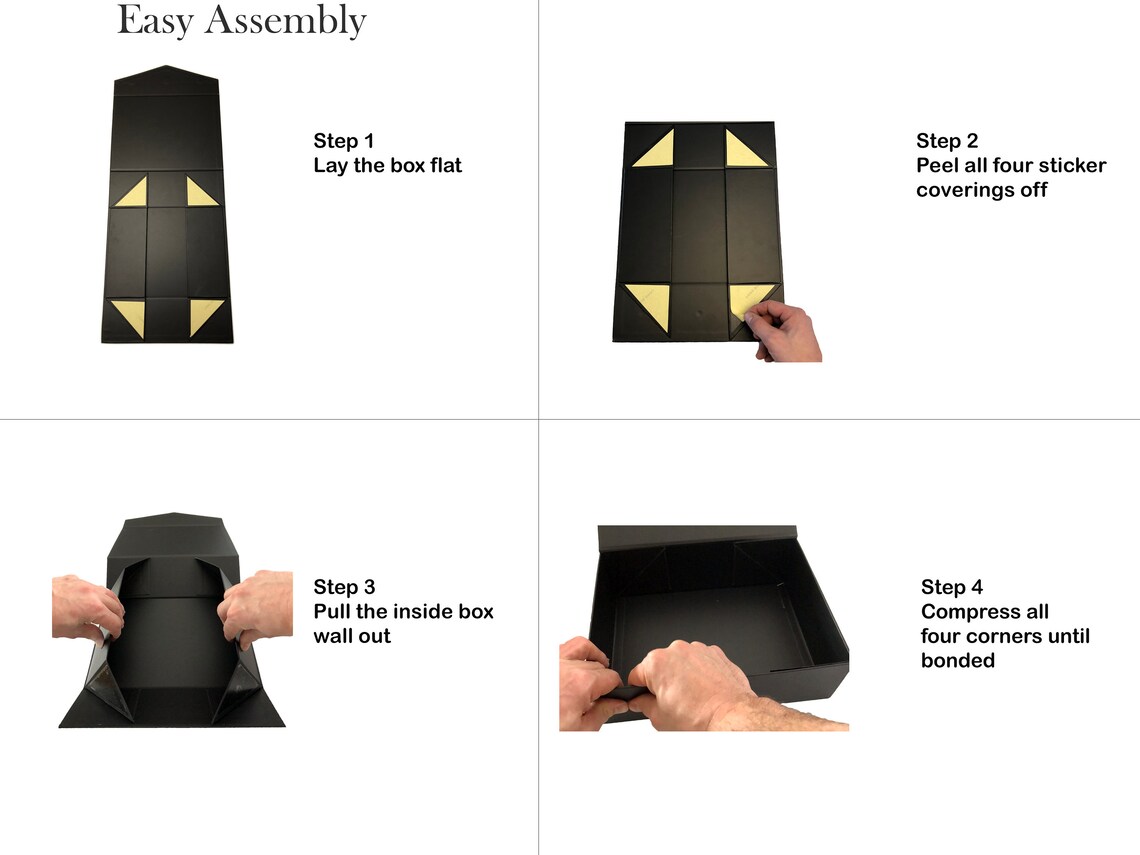 Easy Assembly

Step 1
Lay the box flat

Step 2
Peel all four sticker coverings off

Step 3
Pull the inside box wall out

Step 4
Compress all four corners until bonded