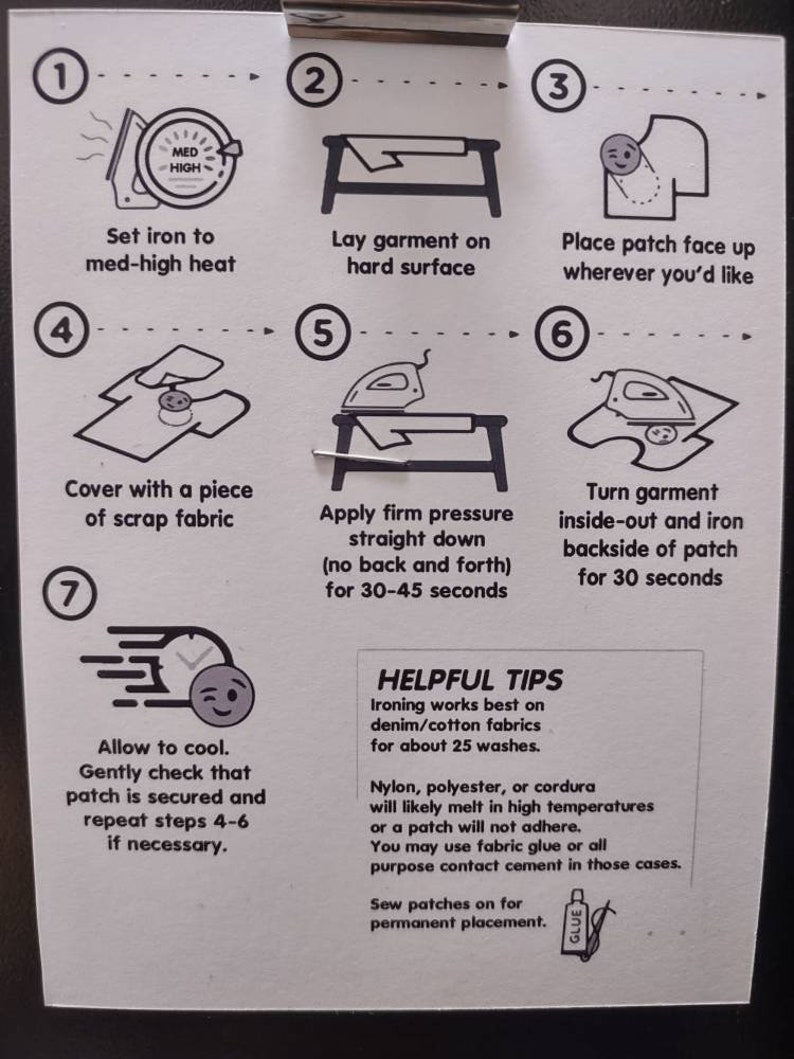 1

MED HIGH

Set iron to med-high heat

2

Lay garment on hard surface

3

Place patch face up wherever you'd like

4

Cover with a piece of scrap fabric

5

Apply firm pressure straight down (no back and forth) for 30-45 seconds

6

Turn garment inside-out and iron backside of patch for 30 seconds

7

Allow to cool. Gently check that patch is secured and repeat steps 4-6 if necessary.

HELPFUL TIPS

Ironing works best on denim/cotton fabrics for about 25 washes.

Nylon, polyester, or cordura will likely melt in high temperatures or a patch will not adhere. You may use fabric glue or all purpose contact cement in those cases.

Sew patches on for permanent placement.

GLUE