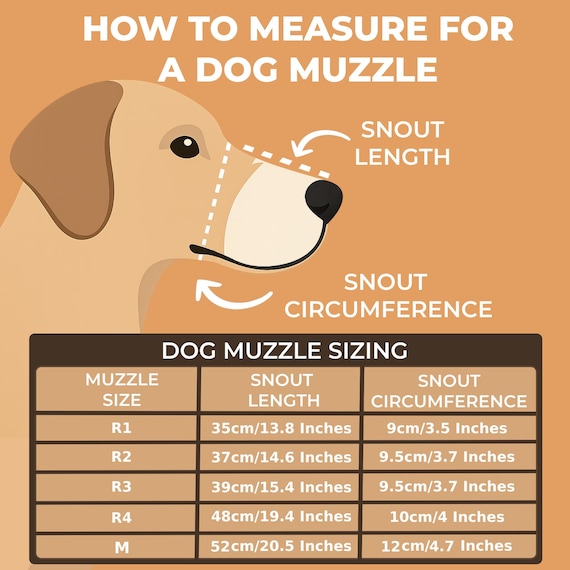 HOW TO MEASURE FOR A DOG MUZZLE

SNOUT LENGTH

SNOUT CIRCUMFERENCE

DOG MUZZLE SIZING

| MUZZLE SIZE | SNOUT LENGTH | SNOUT CIRCUMFERENCE |
|---|---|---|
| R1 | 35cm/13.8 Inches | 9cm/3.5 Inches |
| R2 | 37cm/14.6 Inches | 9.5cm/3.7 Inches |
| R3 | 39cm/15.4 Inches | 9.5cm/3.7 Inches |
| R4 | 48cm/19.4 Inches | 10cm/4 Inches |
| M | 52cm/20.5 Inches | 12cm/4.7 Inches |