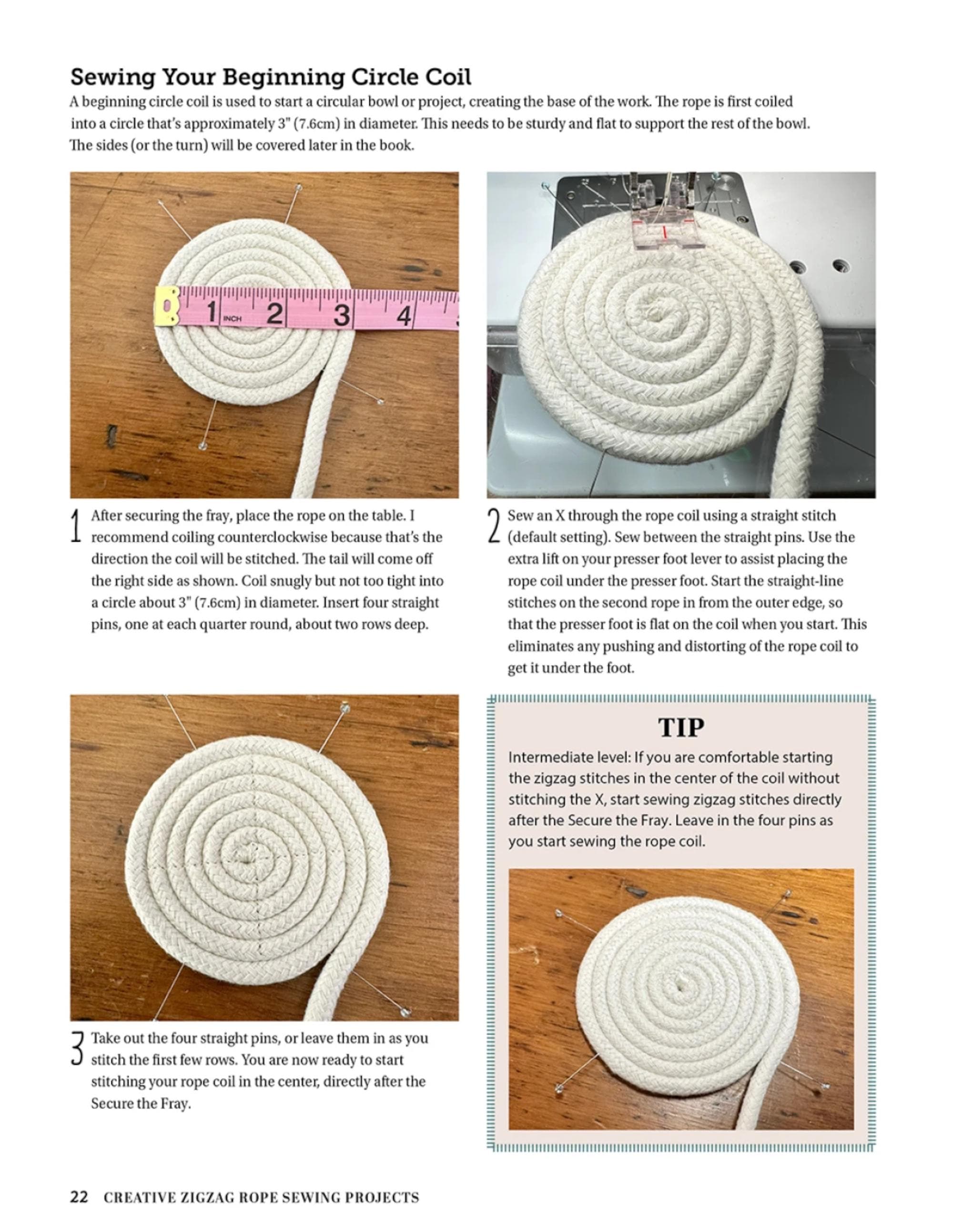 Sewing Your Beginning Circle Coil

A beginning circle coil is used to start a circular bowl or project, creating the base of the work. The rope is first coiled into a circle that's approximately 3" (7.6cm) in diameter. This needs to be sturdy and flat to support the rest of the bowl. The sides (or the turn) will be covered later in the book.

1 INCH 2 3 4

1 After securing the fray, place the rope on the table. I recommend coiling counterclockwise because that's the direction the coil will be stitched. The tail will come off the right side as shown. Coil snugly but not too tight into a circle about 3" (7.6cm) in diameter. Insert four straight pins, one at each quarter round, about two rows deep.

2 Sew an X through the rope coil using a straight stitch (default setting). Sew between the straight pins. Use the extra lift on your presser foot lever to assist placing the rope coil under the presser foot. Start the straight-line stitches on the second rope in from the outer edge, so that the presser foot is flat on the coil when you start. This eliminates any pushing and distorting of the rope coil to get it under the foot.

3 Take out the four straight pins, or leave them in as you stitch the first few rows. You are now ready to start stitching your rope coil in the center, directly after the Secure the Fray.

TIP

Intermediate level: If you are comfortable starting the zigzag stitches in the center of the coil without stitching the X, start sewing zigzag stitches directly after the Secure the Fray. Leave in the four pins as you start sewing the rope coil.

22 CREATIVE ZIGZAG ROPE SEWING PROJECTS