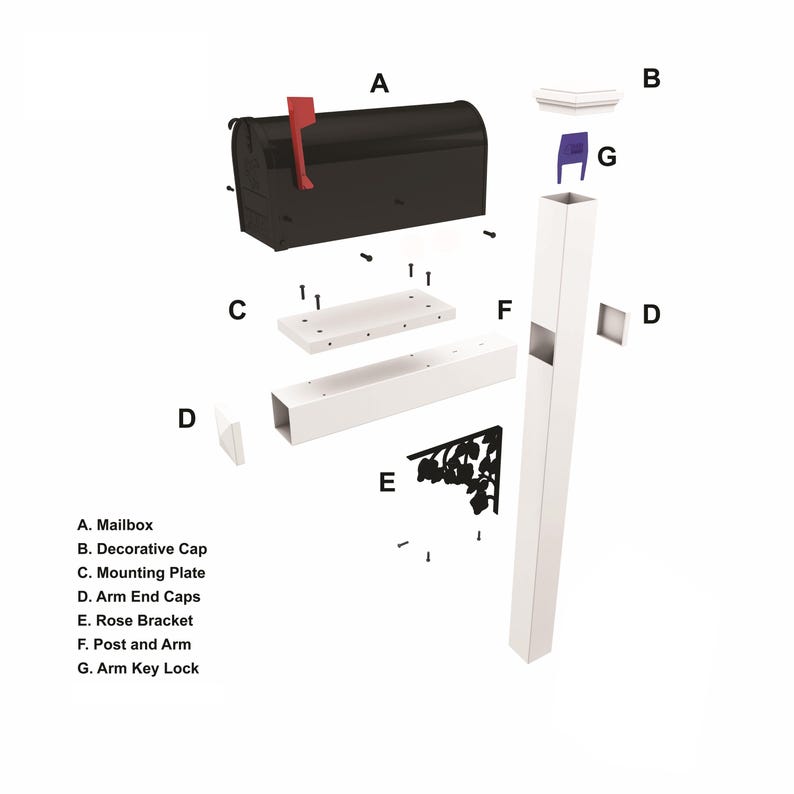 A

B

G

C

F

D

D

E

A. Mailbox
B. Decorative Cap
C. Mounting Plate
D. Arm End Caps
E. Rose Bracket
F. Post and Arm
G. Arm Key Lock