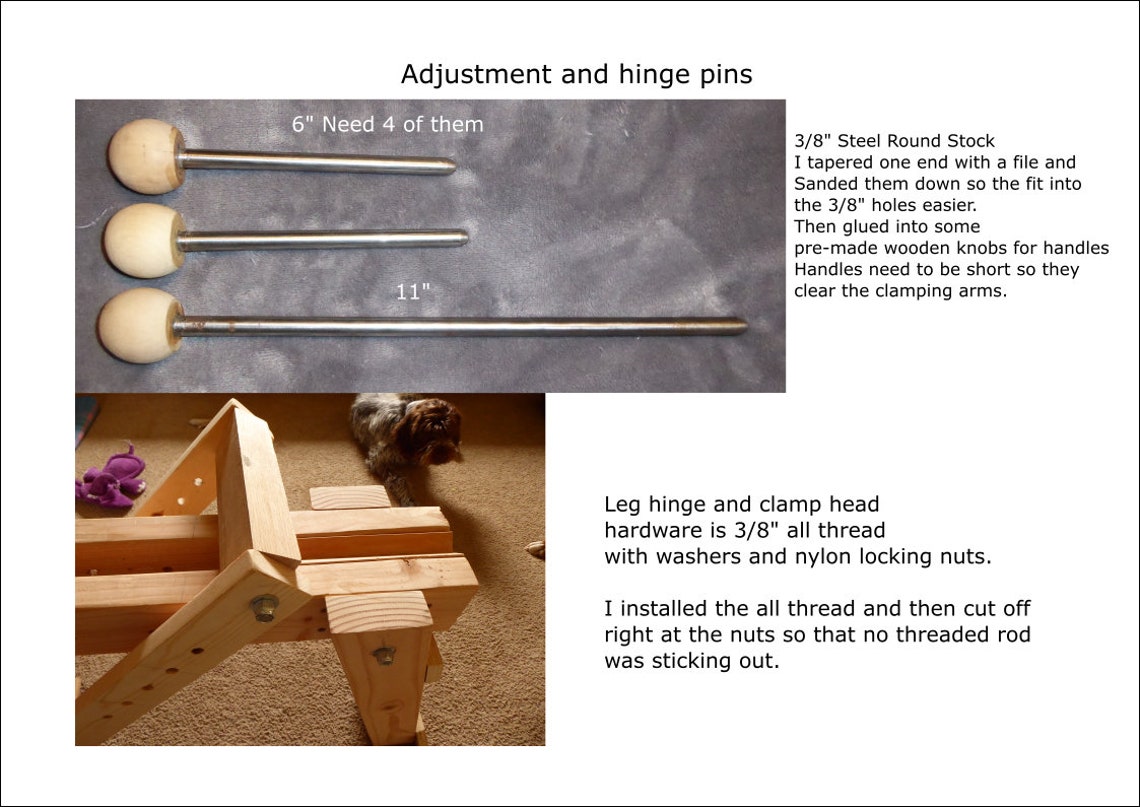 Adjustment and hinge pins

6" Need 4 of them

11"

3/8" Steel Round Stock
I tapered one end with a file and Sanded them down so the fit into the 3/8" holes easier.
Then glued into some pre-made wooden knobs for handles
Handles need to be short so they clear the clamping arms.

Leg hinge and clamp head hardware is 3/8" all thread with washers and nylon locking nuts.

I installed the all thread and then cut off right at the nuts so that no threaded rod was sticking out.