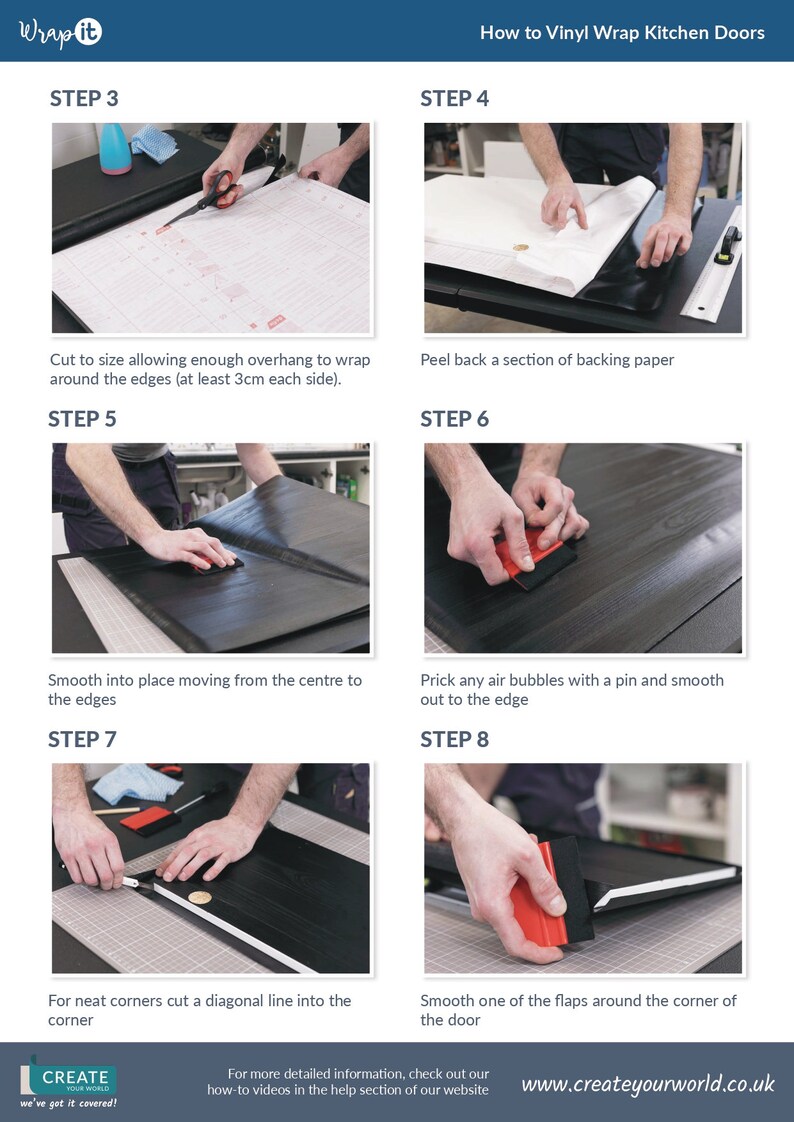 Wrap it

How to Vinyl Wrap Kitchen Doors

STEP 3

Cut to size allowing enough overhang to wrap around the edges (at least 3cm each side).

STEP 4

Peel back a section of backing paper

STEP 5

Smooth into place moving from the centre to the edges

STEP 6

Prick any air bubbles with a pin and smooth out to the edge

STEP 7

For neat corners cut a diagonal line into the corner

STEP 8

Smooth one of the flaps around the corner of the door

CREATE YOUR WORLD
we've got it covered!

For more detailed information, check out our how-to videos in the help section of our website

www.createyourworld.co.uk