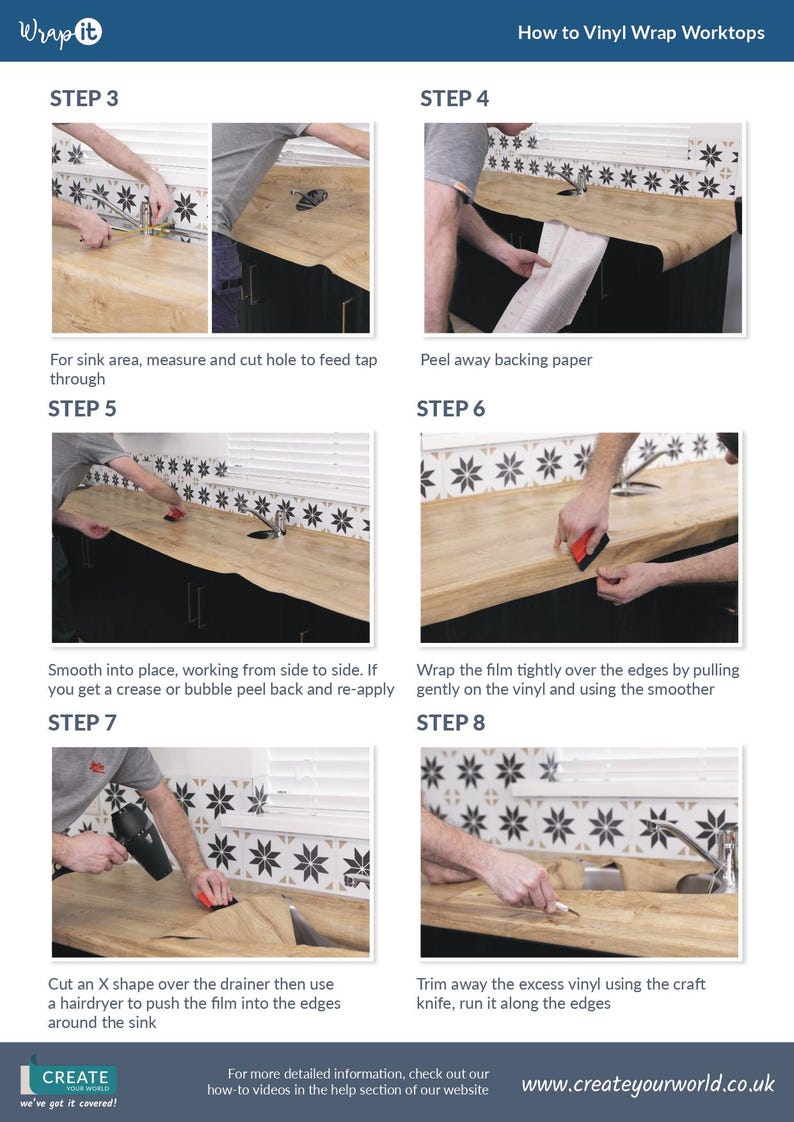 Wrap it

How to Vinyl Wrap Worktops

STEP 3

For sink area, measure and cut hole to feed tap through

STEP 4

Peel away backing paper

STEP 5

Smooth into place, working from side to side. If you get a crease or bubble peel back and re-apply

STEP 6

Wrap the film tightly over the edges by pulling gently on the vinyl and using the smoother

STEP 7

Cut an X shape over the drainer then use a hairdryer to push the film into the edges around the sink

STEP 8

Trim away the excess vinyl using the craft knife, run it along the edges

CREATE YOUR WORLD
we've got it covered!

For more detailed information, check out our how-to videos in the help section of our website

www.createyourworld.co.uk