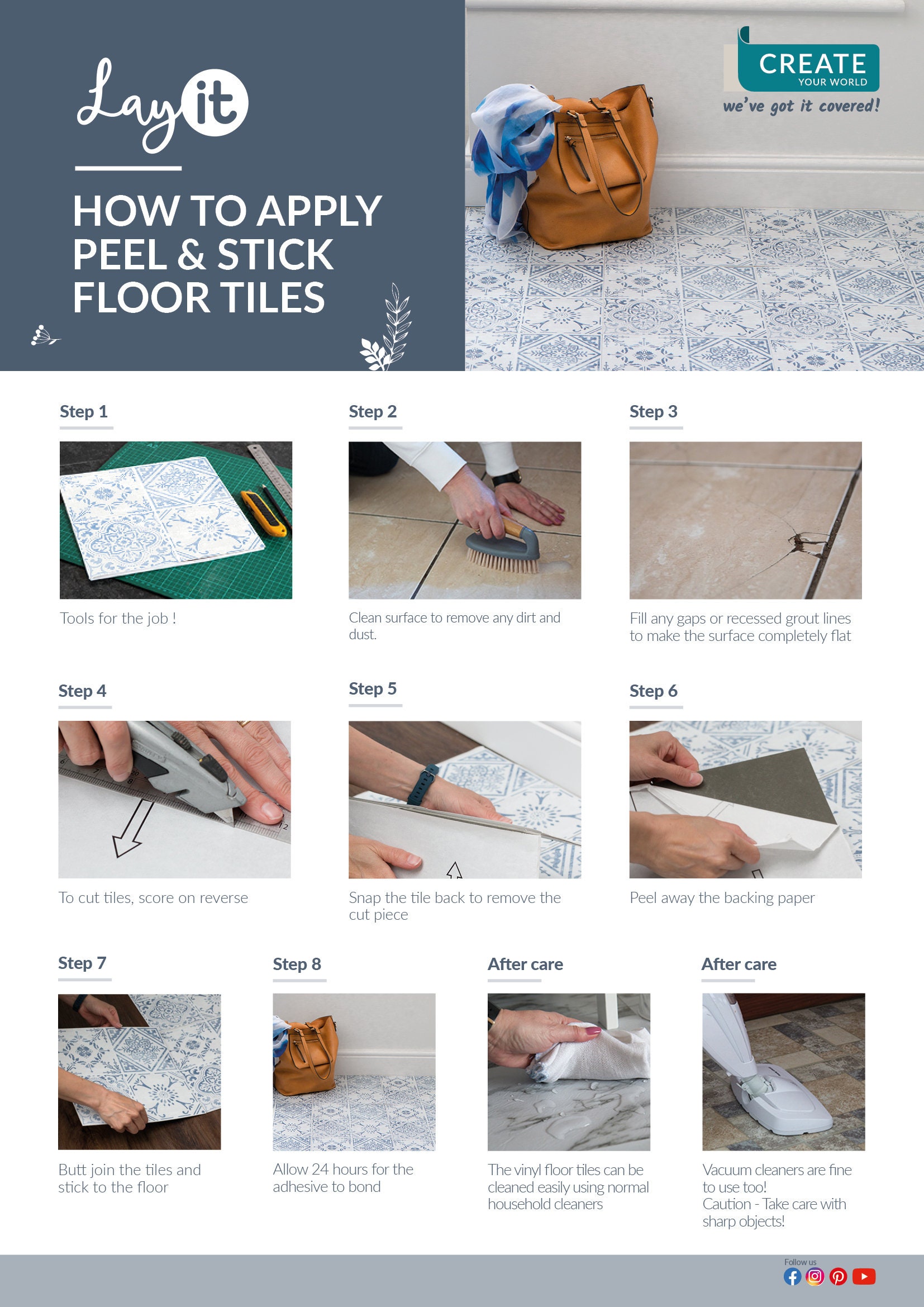 Lay it

HOW TO APPLY PEEL & STICK FLOOR TILES

CREATE YOUR WORLD
we've got it covered!

Step 1

Tools for the job !

Step 2

Clean surface to remove any dirt and dust.

Step 3

Fill any gaps or recessed grout lines to make the surface completely flat

Step 4

To cut tiles, score on reverse

Step 5

Snap the tile back to remove the cut piece

Step 6

Peel away the backing paper

Step 7

Butt join the tiles and stick to the floor

Step 8

Allow 24 hours for the adhesive to bond

After care

The vinyl floor tiles can be cleaned easily using normal household cleaners

After care

Vacuum cleaners are fine to use too!
Caution - Take care with sharp objects!

Follow us