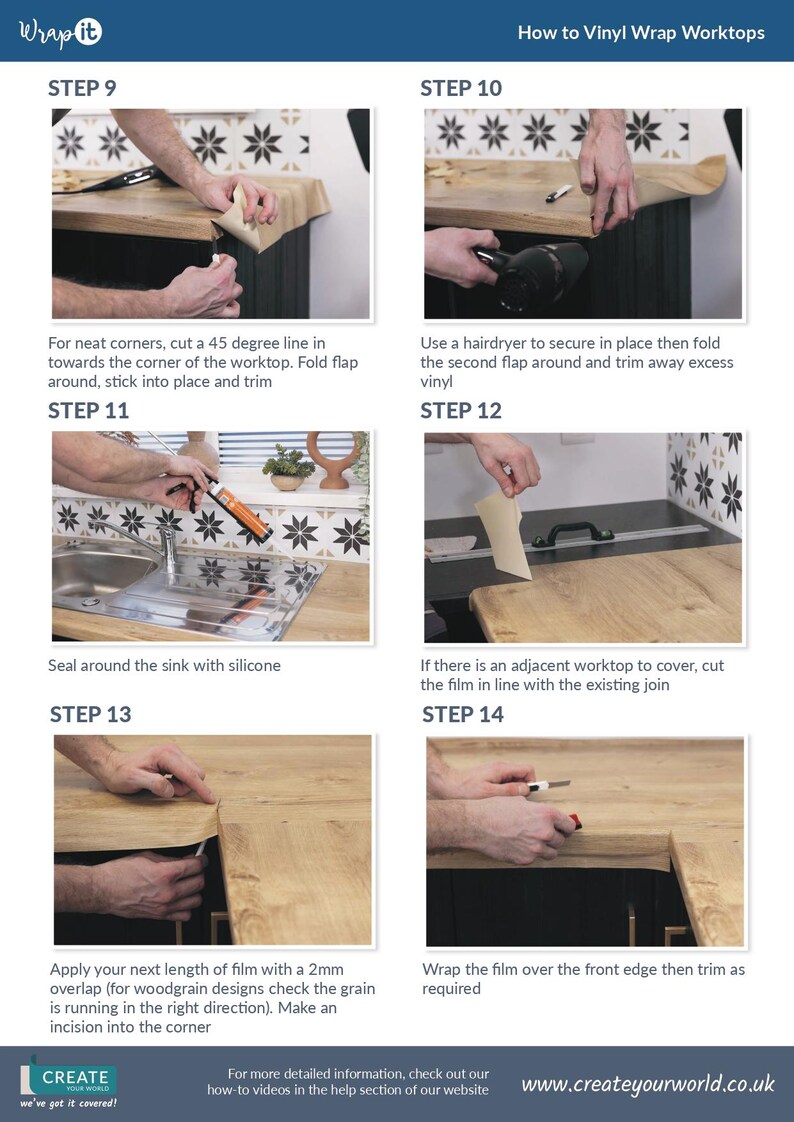 Wrap it

How to Vinyl Wrap Worktops

STEP 9

For neat corners, cut a 45 degree line in towards the corner of the worktop. Fold flap around, stick into place and trim

STEP 10

Use a hairdryer to secure in place then fold the second flap around and trim away excess vinyl

STEP 11

Seal around the sink with silicone

STEP 12

If there is an adjacent worktop to cover, cut the film in line with the existing join

STEP 13

Apply your next length of film with a 2mm overlap (for woodgrain designs check the grain is running in the right direction). Make an incision into the corner

STEP 14

Wrap the film over the front edge then trim as required

CREATE YOUR WORLD
we've got it covered!

For more detailed information, check out our how-to videos in the help section of our website

www.createyourworld.co.uk