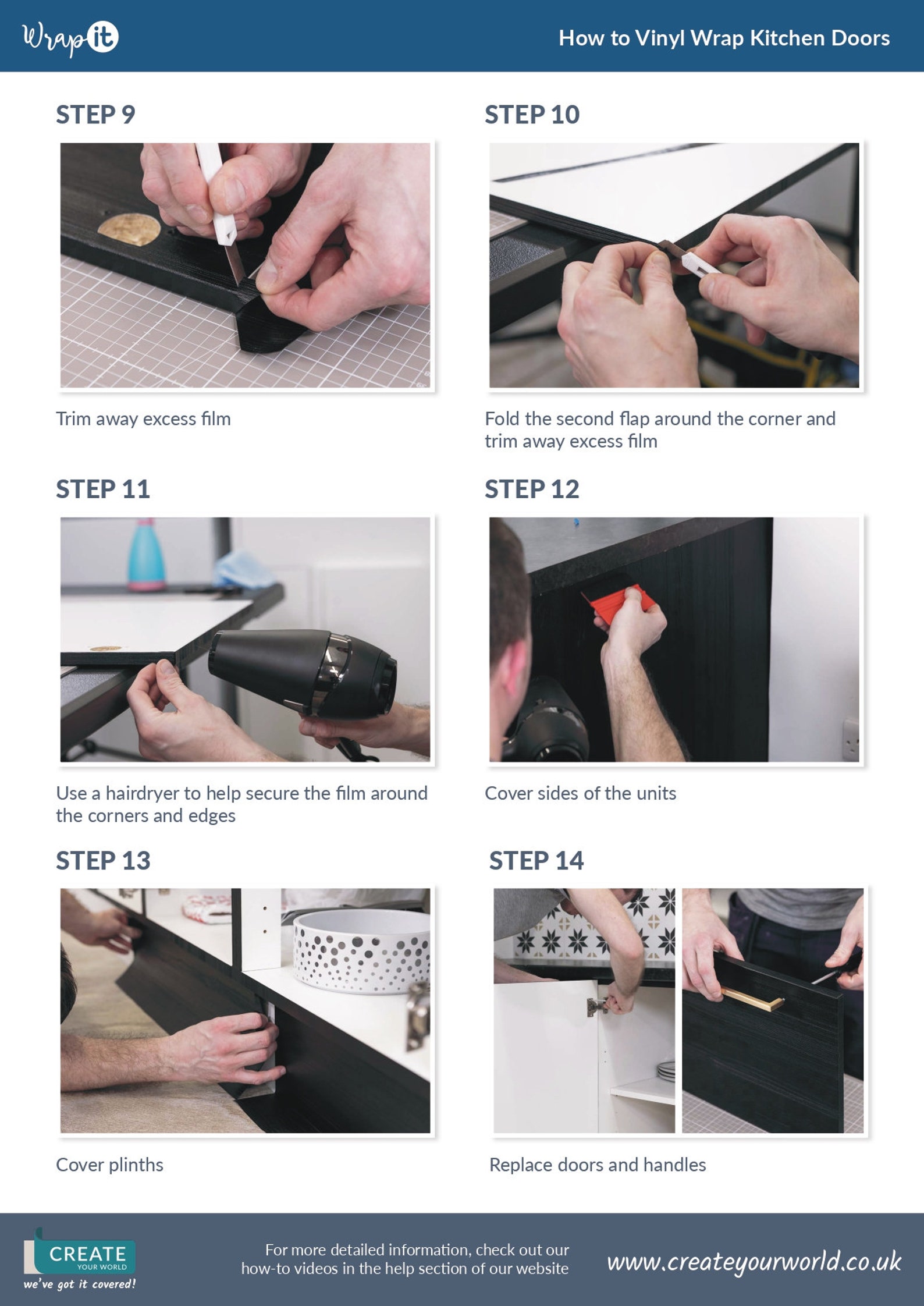 Wrap it

How to Vinyl Wrap Kitchen Doors

STEP 9

Trim away excess film

STEP 10

Fold the second flap around the corner and trim away excess film

STEP 11

Use a hairdryer to help secure the film around the corners and edges

STEP 12

Cover sides of the units

STEP 13

Cover plinths

STEP 14

Replace doors and handles

CREATE YOUR WORLD
we've got it covered!

For more detailed information, check out our how-to videos in the help section of our website

www.createyourworld.co.uk