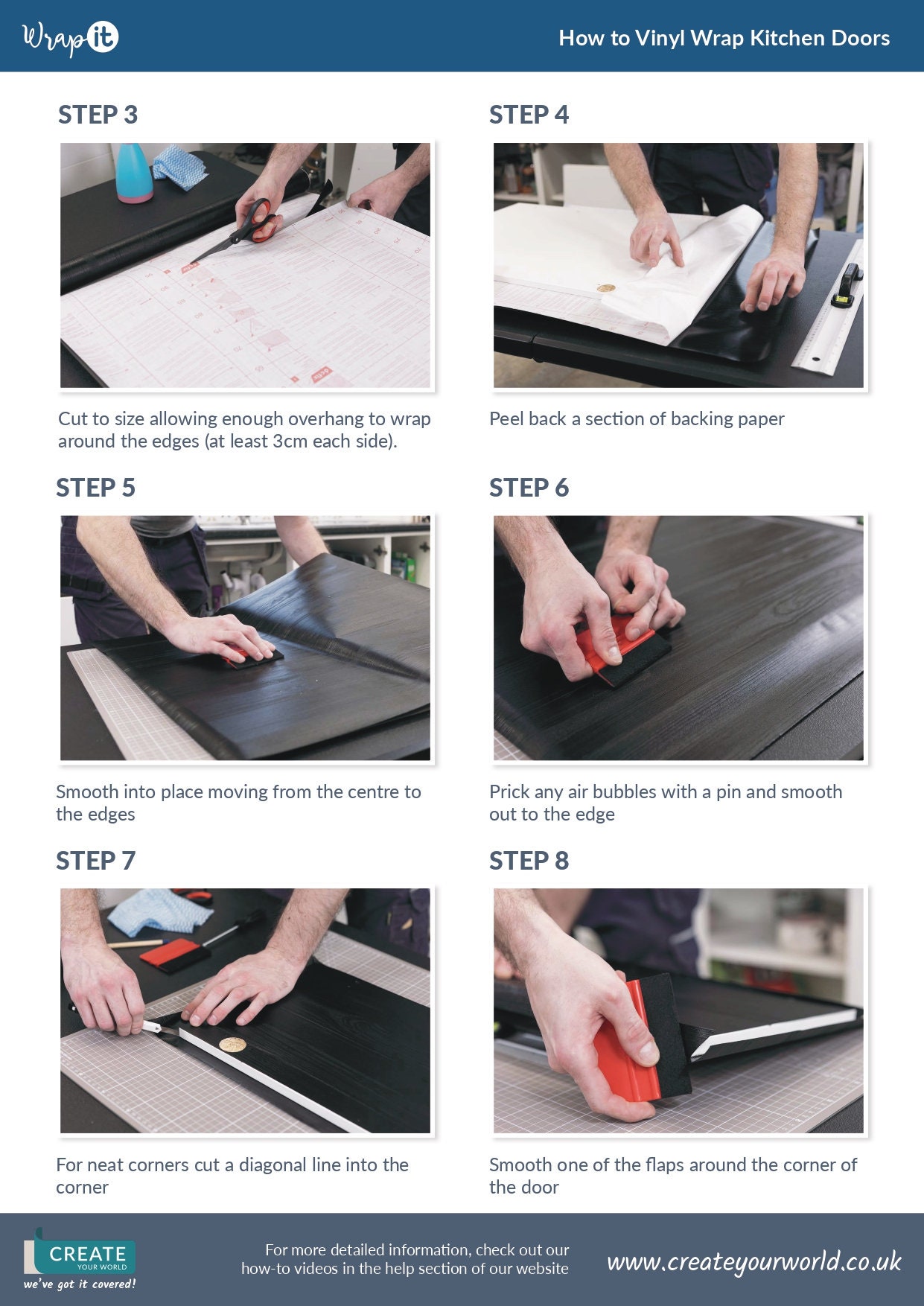 Wrap it

How to Vinyl Wrap Kitchen Doors

STEP 3

Cut to size allowing enough overhang to wrap around the edges (at least 3cm each side).

STEP 4

Peel back a section of backing paper

STEP 5

Smooth into place moving from the centre to the edges

STEP 6

Prick any air bubbles with a pin and smooth out to the edge

STEP 7

For neat corners cut a diagonal line into the corner

STEP 8

Smooth one of the flaps around the corner of the door

CREATE YOUR WORLD
we've got it covered!

For more detailed information, check out our how-to videos in the help section of our website

www.createyourworld.co.uk